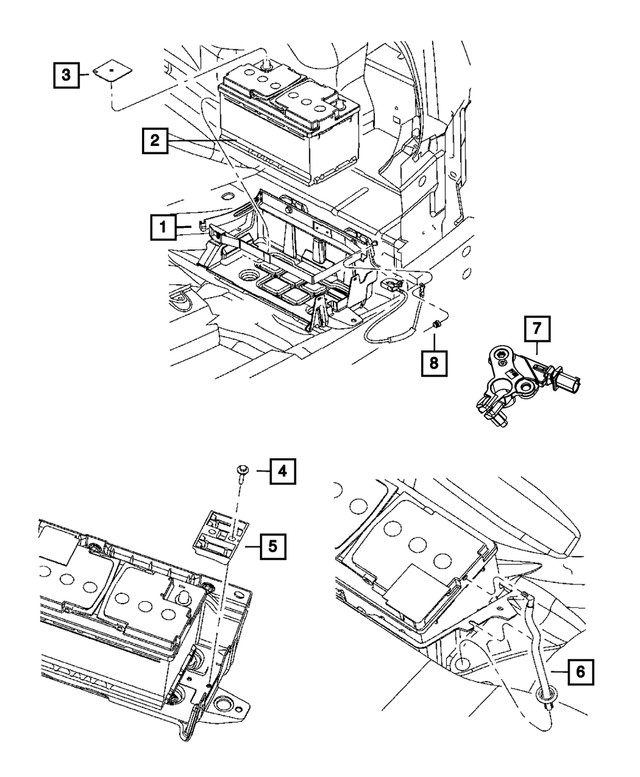 3
2
1
8
7
4
5
6