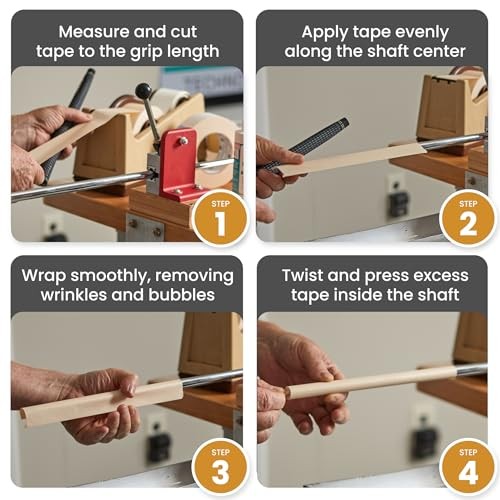 Measure and cut tape to the grip length

STEP
1

Apply tape evenly along the shaft center

STEP
2

Wrap smoothly, removing wrinkles and bubbles

STEP
3

Twist and press excess tape inside the shaft

STEP
4