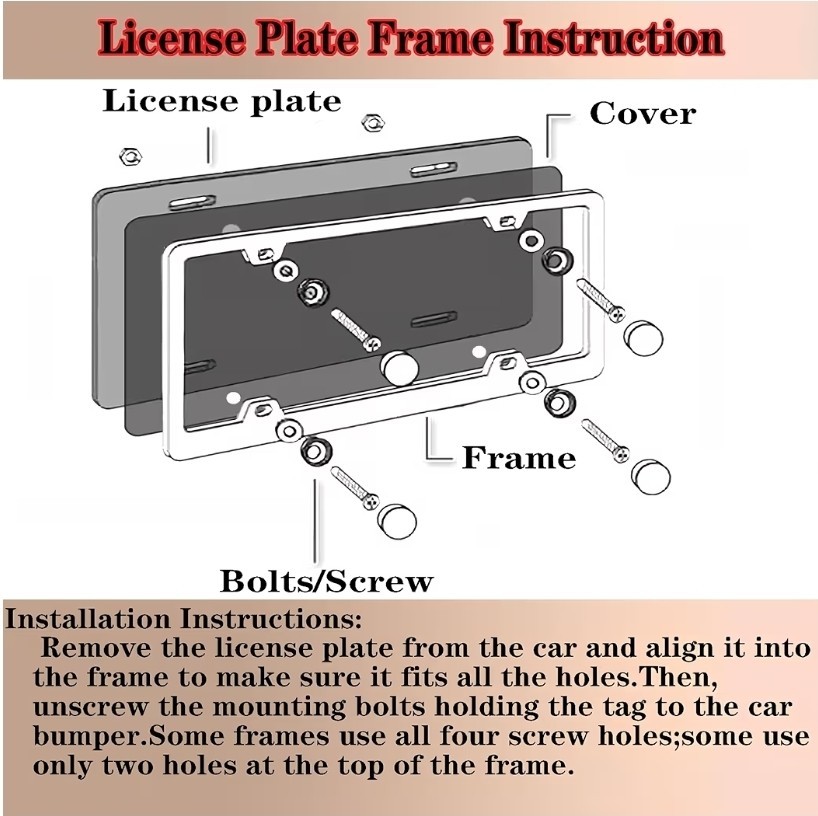 License Plate Frame Instruction

License plate

Cover

Frame

Bolts/Screw

Installation Instructions:

Remove the license plate from the car and align it into the frame to make sure it fits all the holes.Then, unscrew the mounting bolts holding the tag to the car bumper.Some frames use all four screw holes;some use only two holes at the top of the frame.