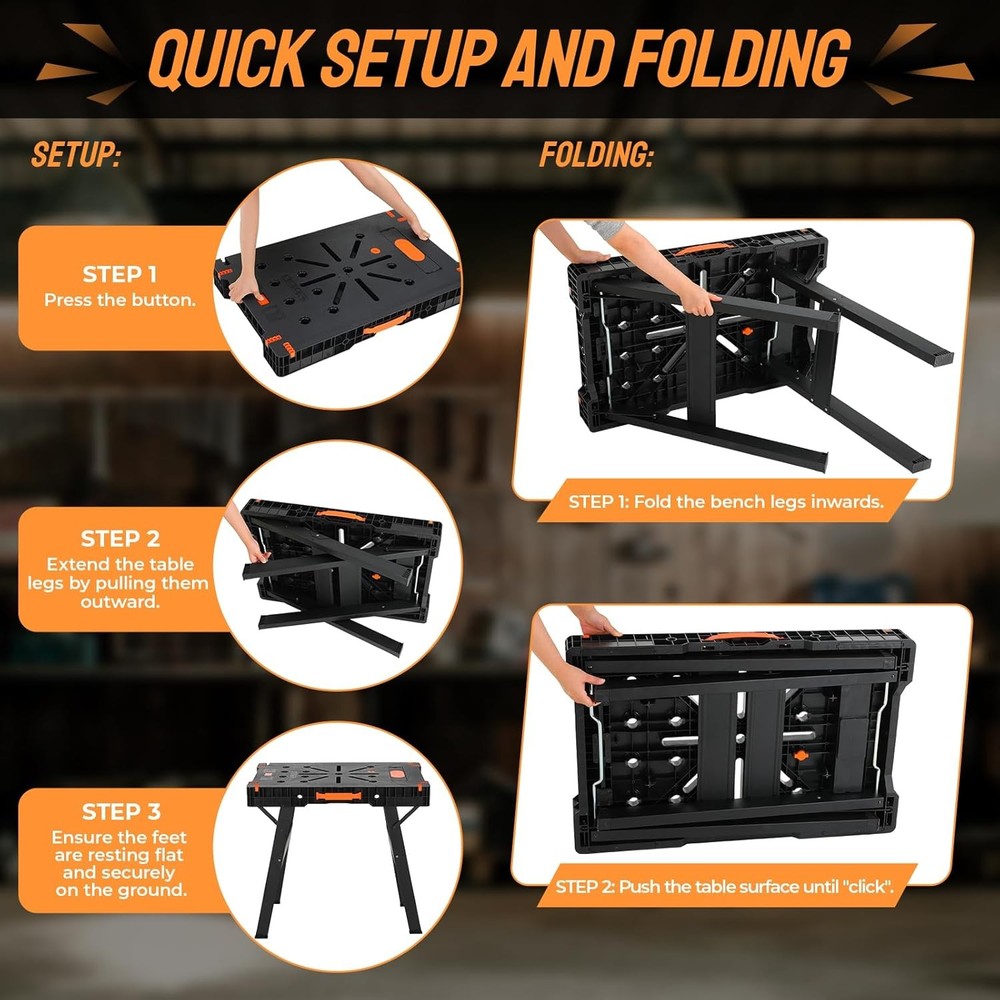 QUICK SETUP AND FOLDING

SETUP:

STEP 1
Press the button.

STEP 2
Extend the table legs by pulling them outward.

STEP 3
Ensure the feet are resting flat and securely on the ground.

FOLDING:

STEP 1: Fold the bench legs inwards.

STEP 2: Push the table surface until "click".