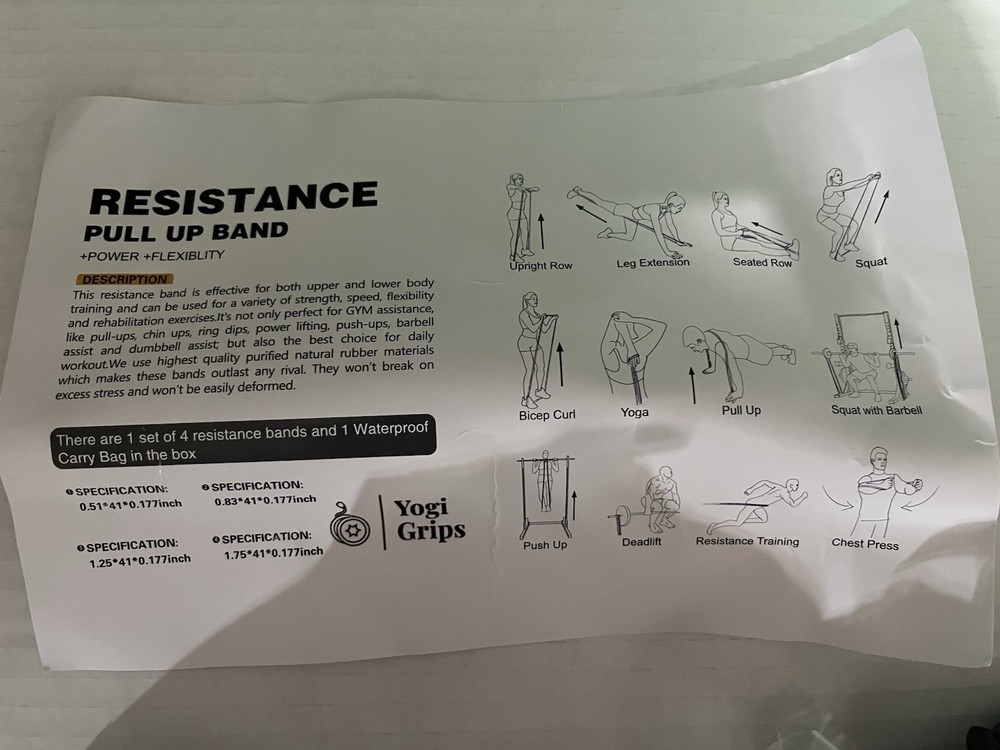 RESISTANCE
PULL UP BAND
+POWER +FLEXIBLITY

DESCRIPTION
This resistance band is effective for both upper and lower body training and can be used for a variety of strength, speed, flexibility and rehabilitation exercises.It's not only perfect for GYM assistance, like pull-ups, chin ups, ring dips, power lifting, push-ups, barbell assist and dumbbell assist; but also the best choice for daily workout.We use highest quality purified natural rubber materials which makes these bands outlast any rival. They won't break on excess stress and won't be easily deformed.

There are 1 set of 4 resistance bands and 1 Waterproof Carry Bag in the box

❶ SPECIFICATION:
0.51*41*0.177inch

❷ SPECIFICATION:
0.83*41*0.177inch

❸ SPECIFICATION:
1.25*41*0.177inch

❹ SPECIFICATION:
1.75*41*0.177inch

Yogi Grips

Upright Row
Leg Extension
Seated Row
Squat
Bicep Curl
Yoga
Pull Up
Squat with Barbell
Push Up
Deadlift
Resistance Training
Chest Press