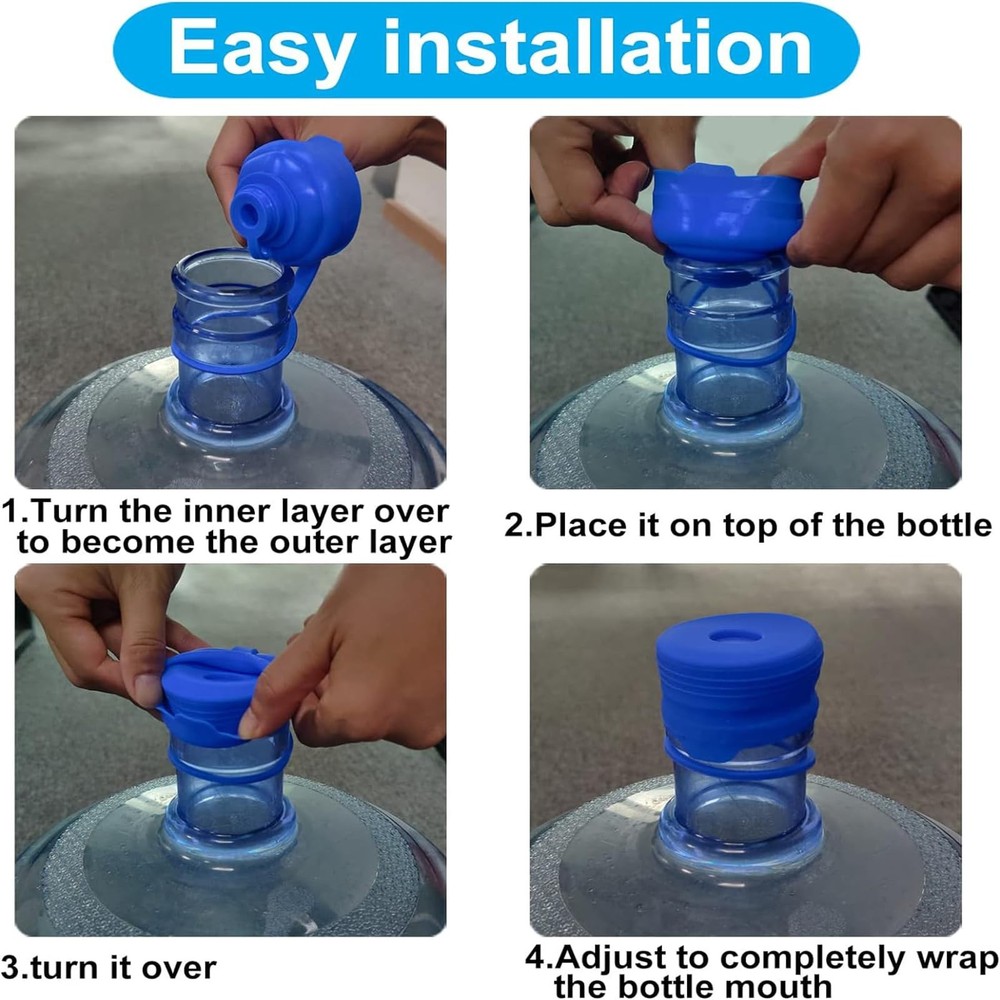 Easy installation

1.Turn the inner layer over to become the outer layer

2.Place it on top of the bottle

3.turn it over

4.Adjust to completely wrap the bottle mouth