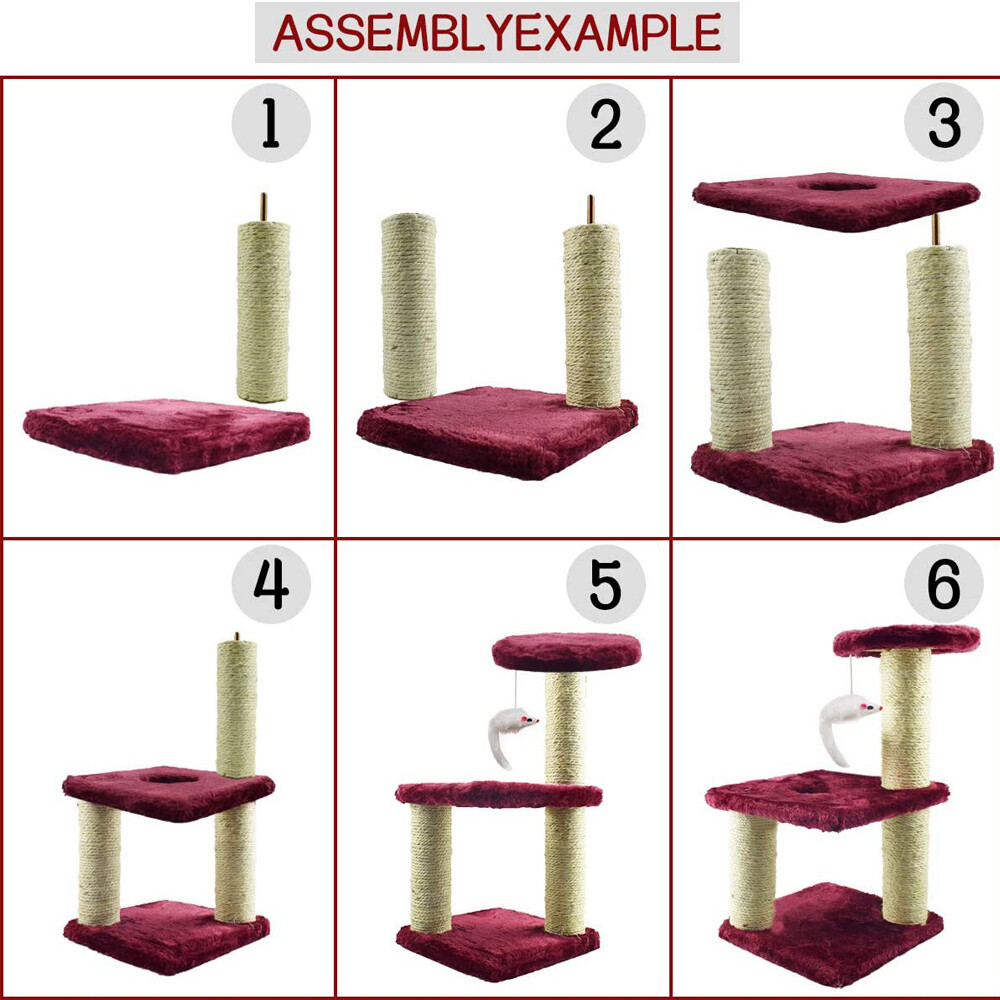 ASSEMBLYEXAMPLE

1

2

3

4

5

6