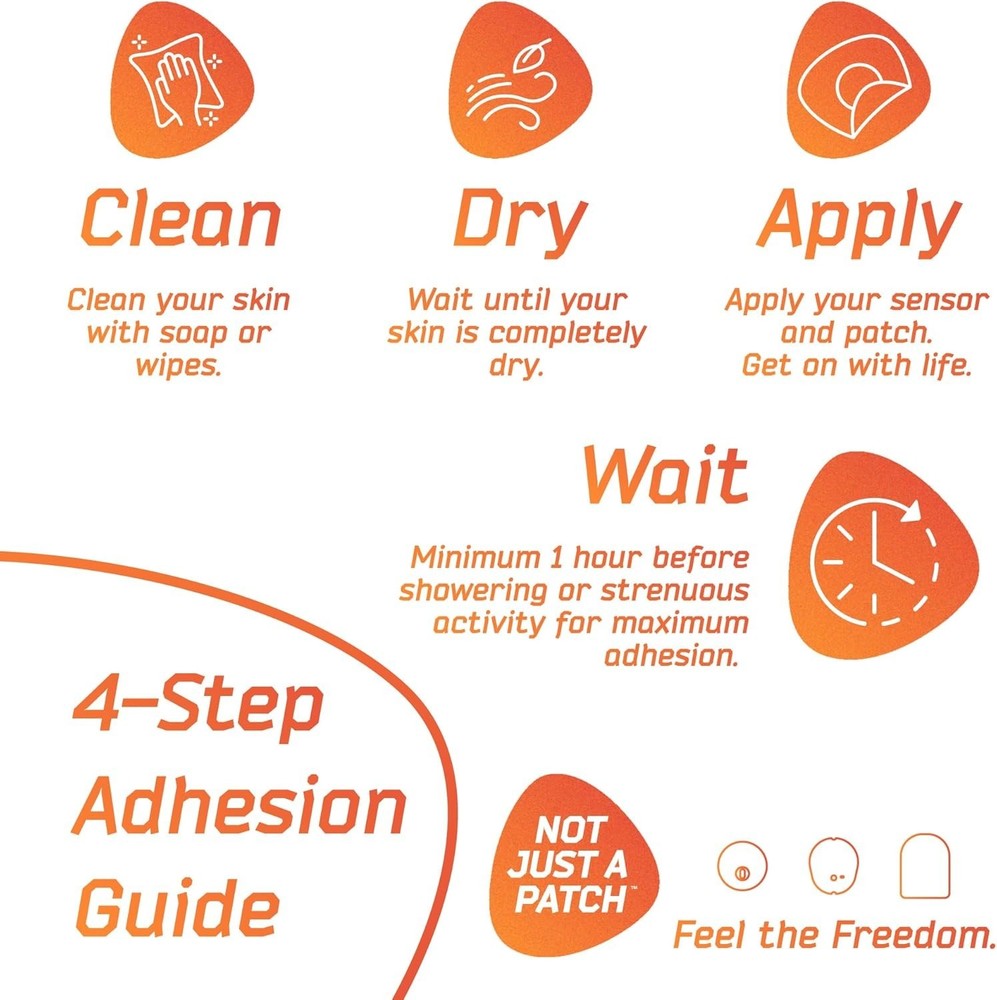 Clean

Clean your skin with soap or wipes.

Dry

Wait until your skin is completely dry.

Apply

Apply your sensor and patch. Get on with life.

Wait

Minimum 1 hour before showering or strenuous activity for maximum adhesion.

4-Step Adhesion Guide

NOT JUST A PATCH™

Feel the Freedom.