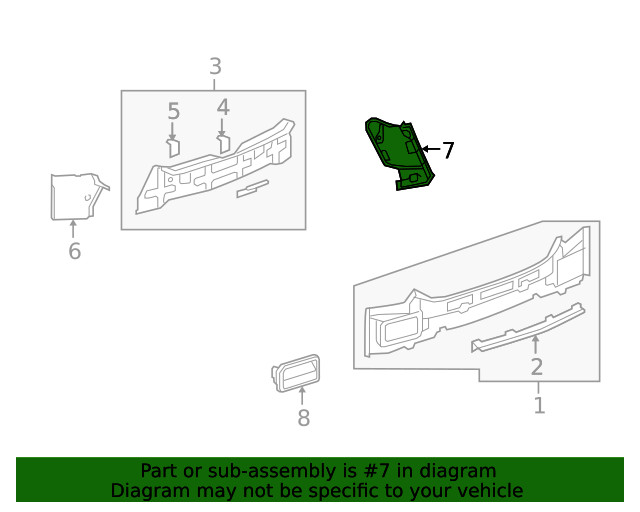 3
5
4
7
6
2
1
8
Part or sub-assembly is #7 in diagram
Diagram may not be specific to your vehicle