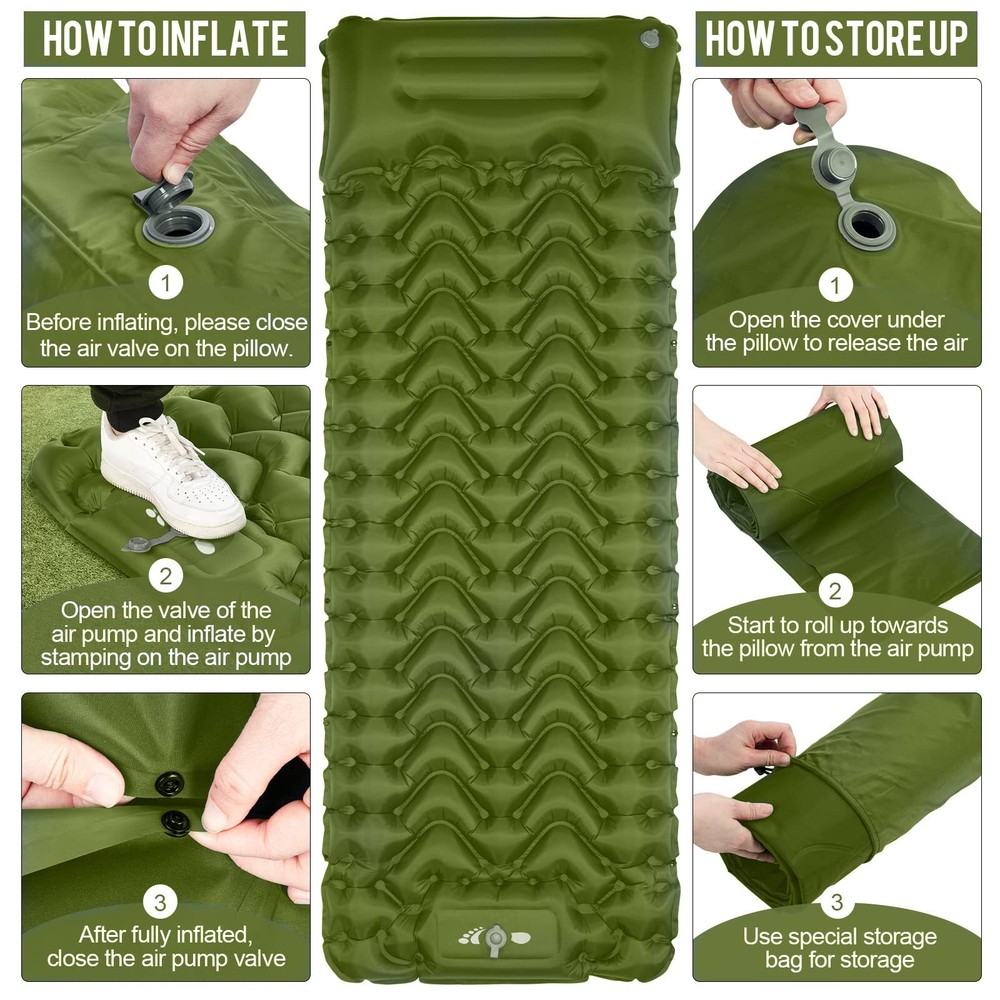 HOW TO INFLATE

1
Before inflating, please close the air valve on the pillow.

2
Open the valve of the air pump and inflate by stamping on the air pump

3
After fully inflated, close the air pump valve

HOW TO STORE UP

1
Open the cover under the pillow to release the air

2
Start to roll up towards the pillow from the air pump

3
Use special storage bag for storage