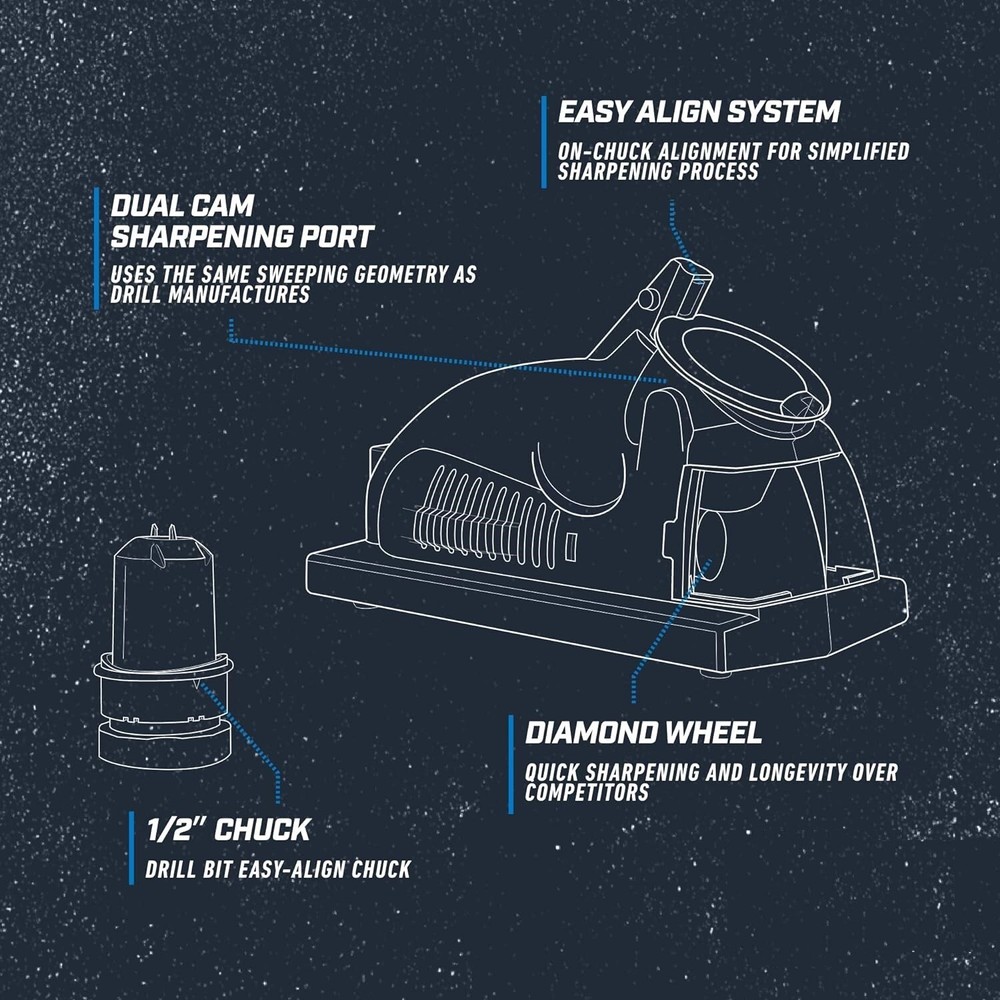 EASY ALIGN SYSTEM

ON-CHUCK ALIGNMENT FOR SIMPLIFIED SHARPENING PROCESS

DUAL CAM SHARPENING PORT

USES THE SAME SWEEPING GEOMETRY AS DRILL MANUFACTURES

DIAMOND WHEEL

QUICK SHARPENING AND LONGEVITY OVER COMPETITORS

1/2" CHUCK

DRILL BIT EASY-ALIGN CHUCK