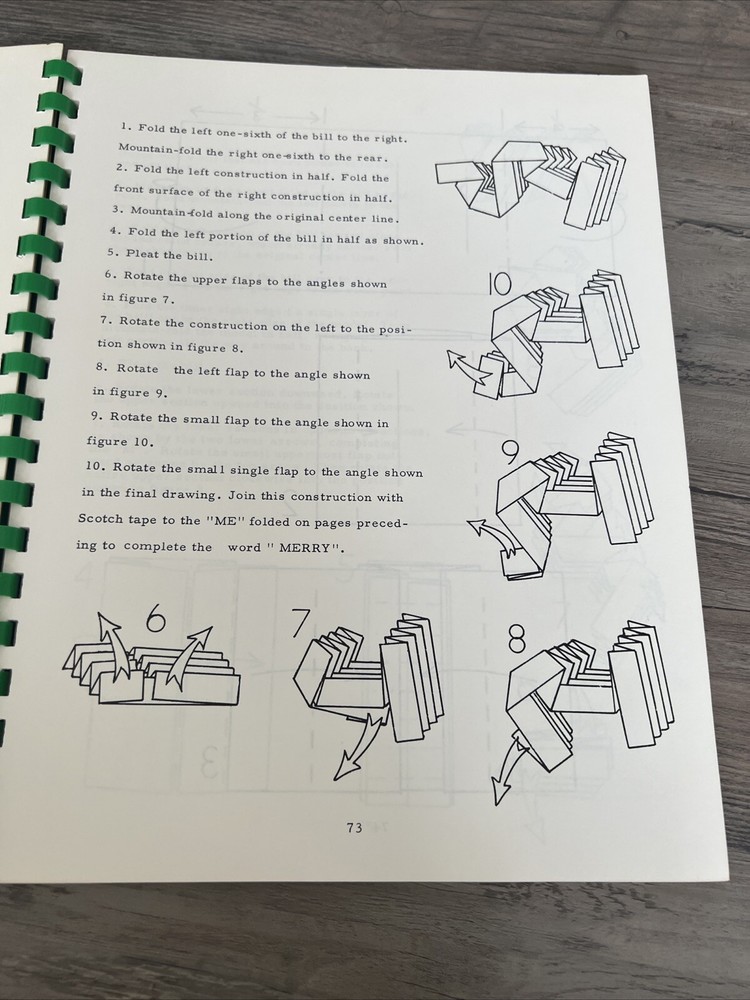 1. Fold the left one-sixth of the bill to the right. Mountain-fold the right one-sixth to the rear.

2. Fold the left construction in half. Fold the front surface of the right construction in half.

3. Mountain-fold along the original center line.

4. Fold the left portion of the bill in half as shown.

5. Pleat the bill.

6. Rotate the upper flaps to the angles shown in figure 7.

7. Rotate the construction on the left to the position shown in figure 8.

8. Rotate the left flap to the angle shown in figure 9.

9. Rotate the small flap to the angle shown in figure 10.

10. Rotate the small single flap to the angle shown in the final drawing. Join this construction with Scotch tape to the "ME" folded on pages preceding to complete the word " MERRY".

10

9

6

7

8

73