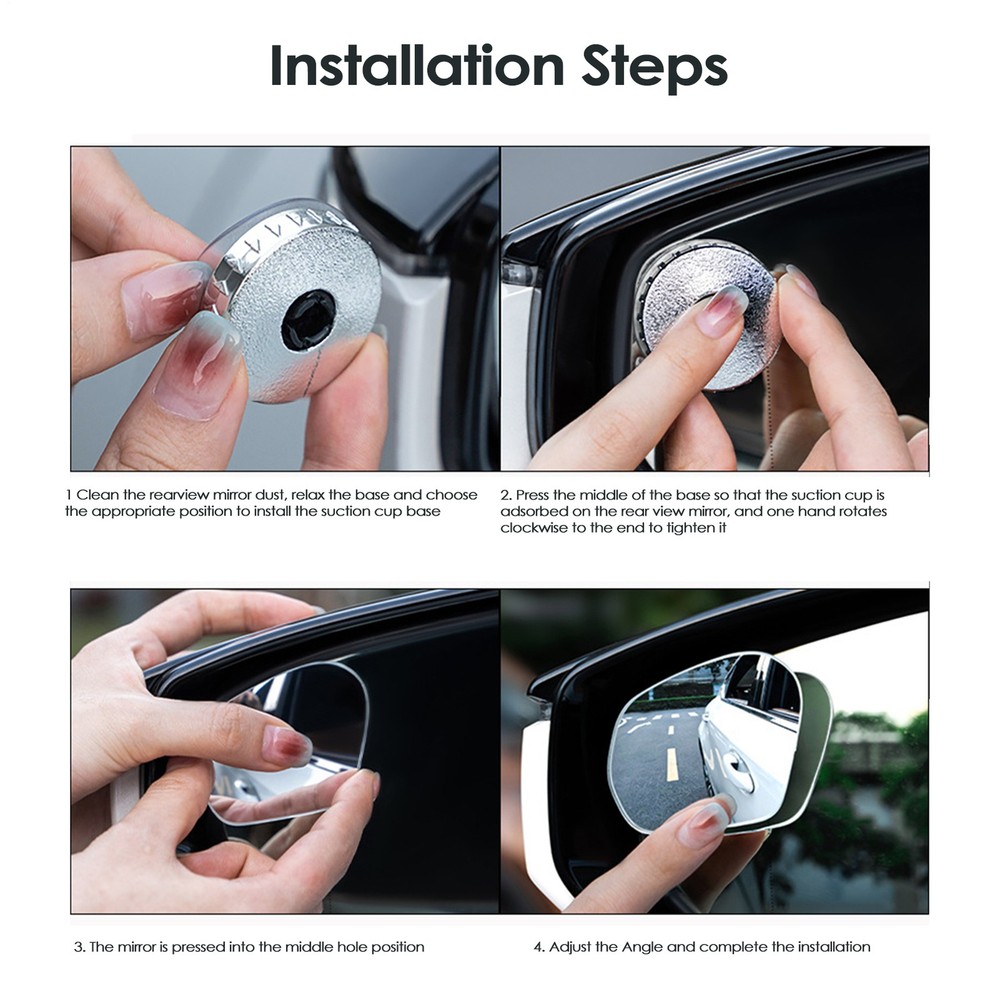 Installation Steps

1 Clean the rearview mirror dust, relax the base and choose the appropriate position to install the suction cup base

2. Press the middle of the base so that the suction cup is adsorbed on the rear view mirror, and one hand rotates clockwise to the end to tighten it

3. The mirror is pressed into the middle hole position

4. Adjust the Angle and complete the installation