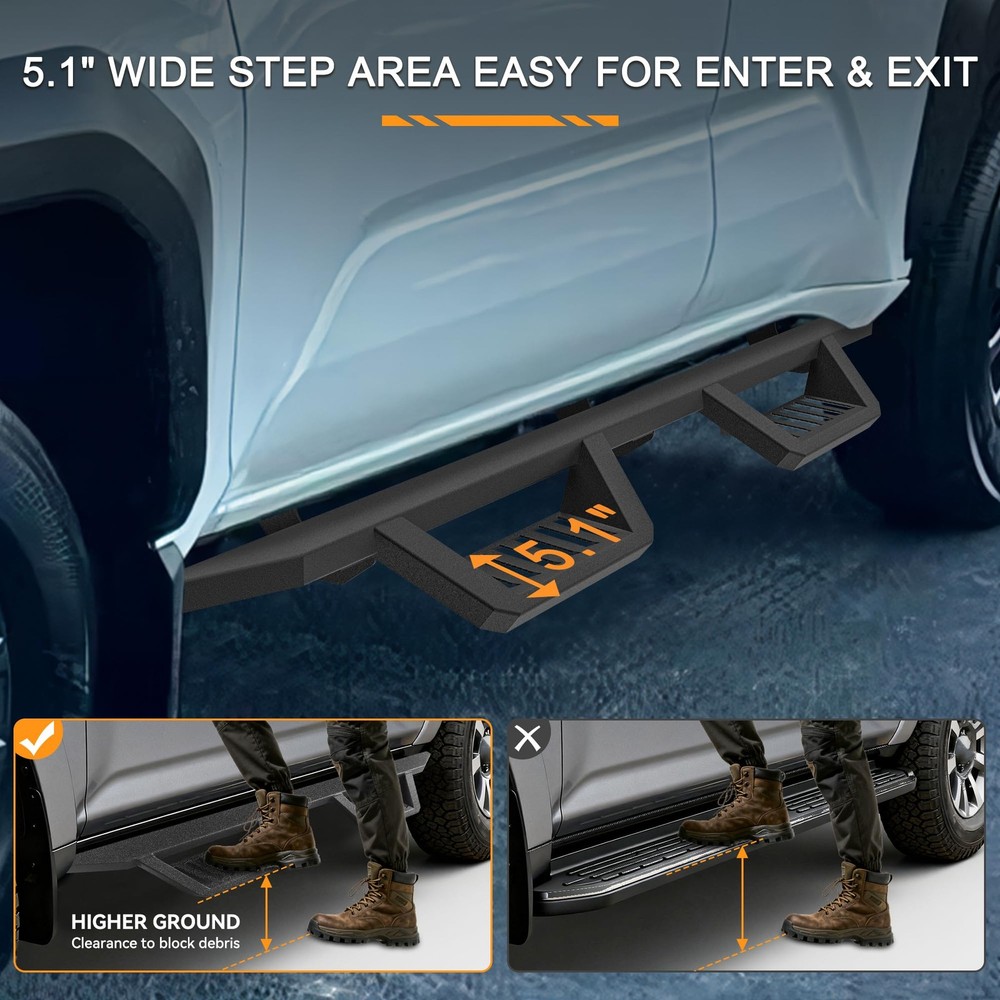 5.1" WIDE STEP AREA EASY FOR ENTER & EXIT

5.1"

HIGHER GROUND
Clearance to block debris