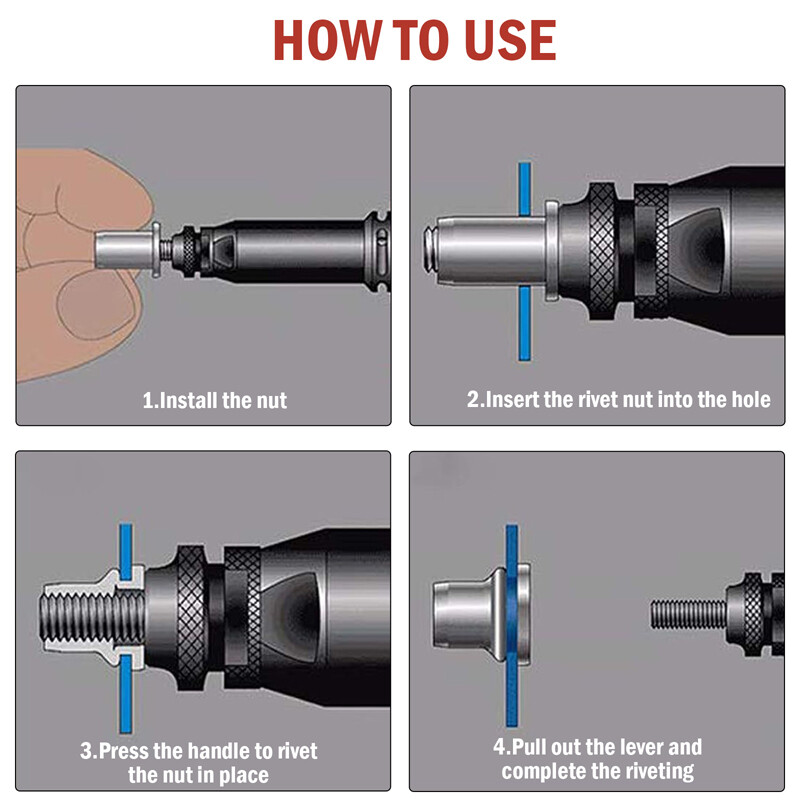 HOW TO USE

1.Install the nut

2.Insert the rivet nut into the hole

3.Press the handle to rivet the nut in place

4.Pull out the lever and complete the riveting