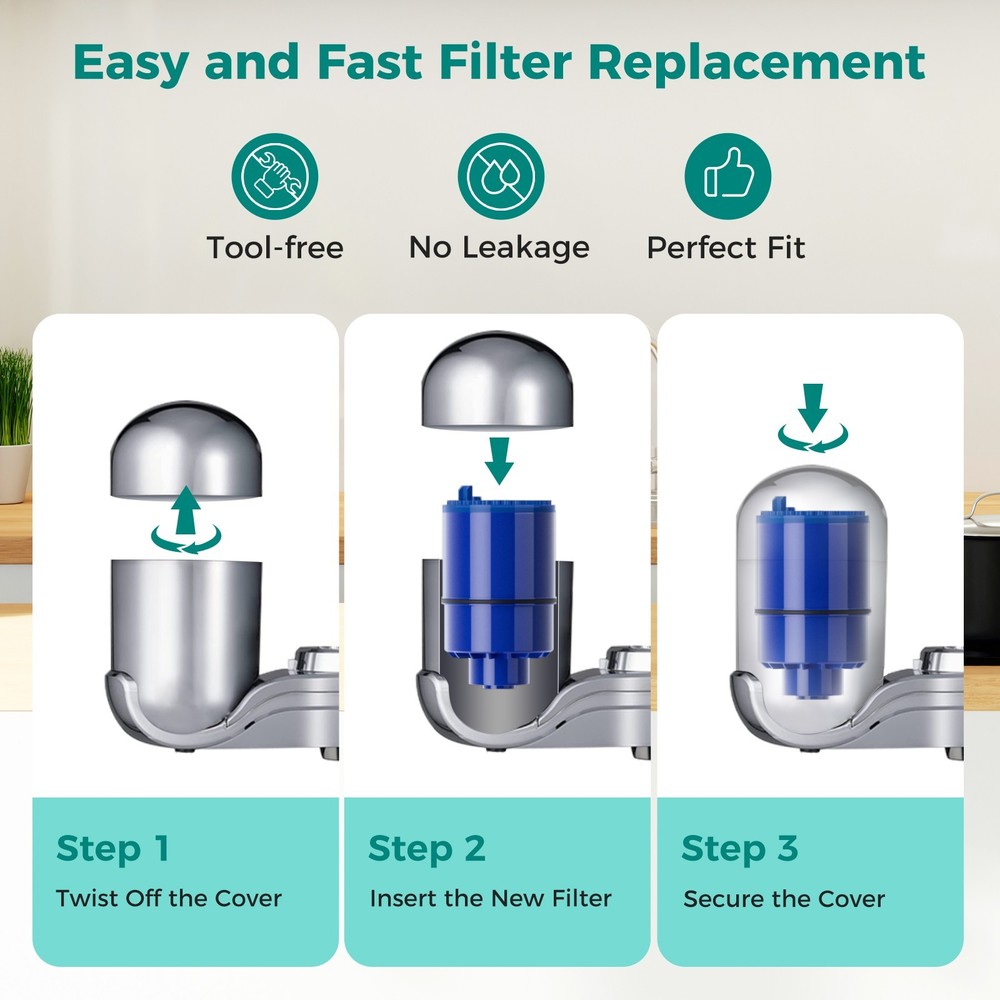 Easy and Fast Filter Replacement

Tool-free

No Leakage

Perfect Fit

Step 1
Twist Off the Cover

Step 2
Insert the New Filter

Step 3
Secure the Cover