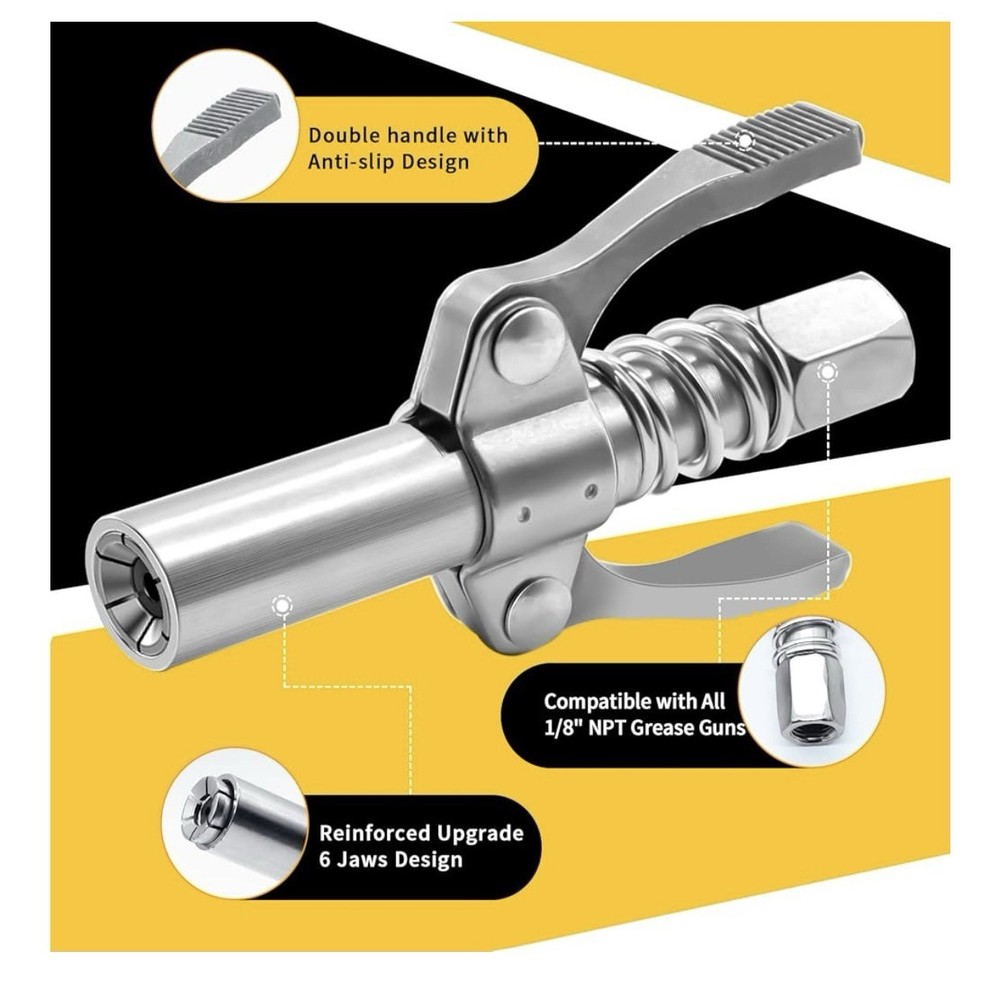 Double handle with Anti-slip Design

Compatible with All 1/8" NPT Grease Guns

Reinforced Upgrade 6 Jaws Design