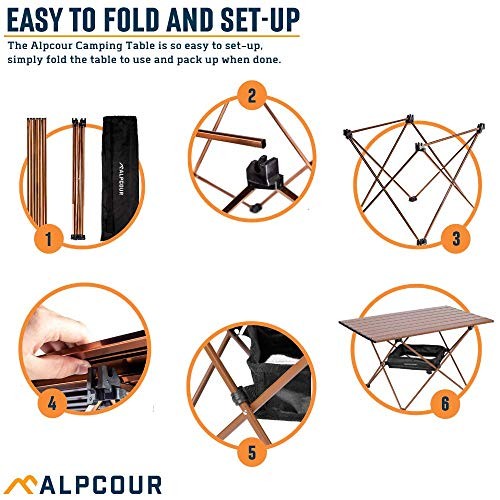 EASY TO FOLD AND SET-UP

The Alpcour Camping Table is so easy to set-up, simply fold the table to use and pack up when done.

ALPCOUR

1

2

3

4

5

6

ALPCOUR