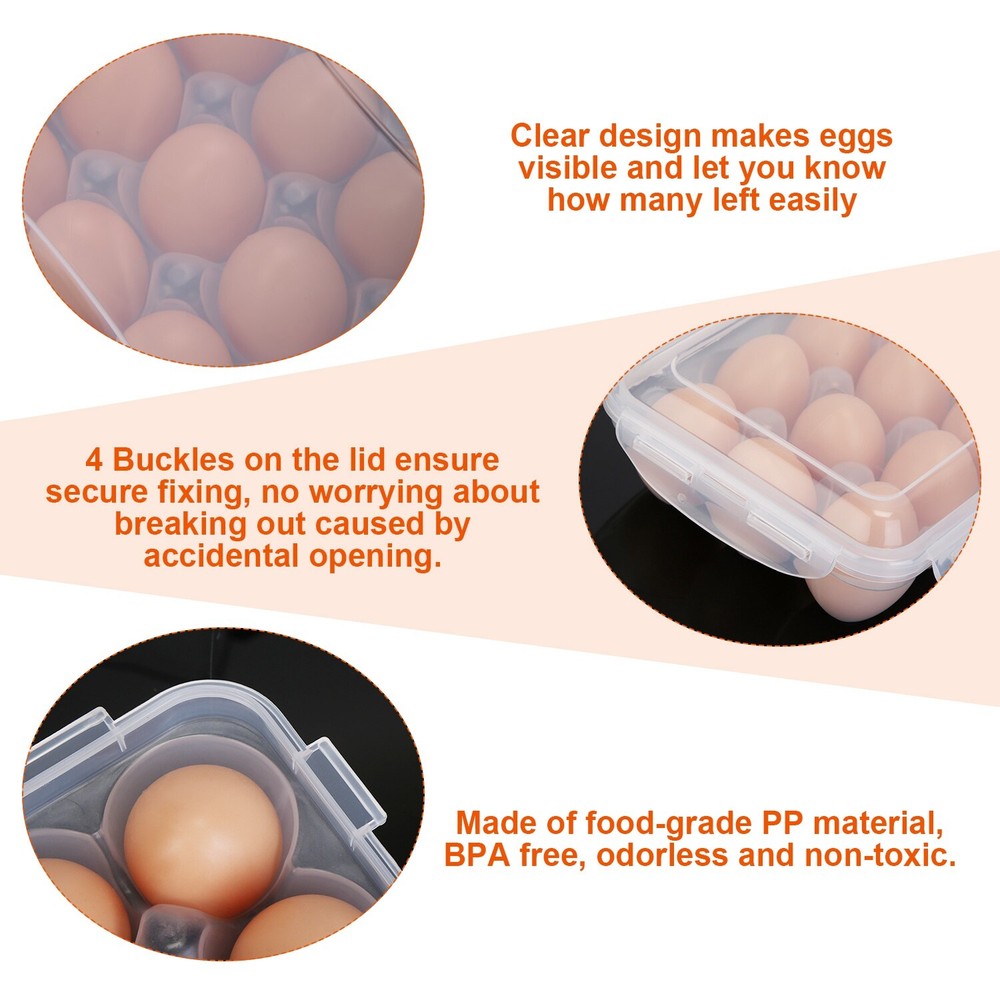 Clear design makes eggs visible and let you know how many left easily

4 Buckles on the lid ensure secure fixing, no worrying about breaking out caused by accidental opening.

Made of food-grade PP material, BPA free, odorless and non-toxic.