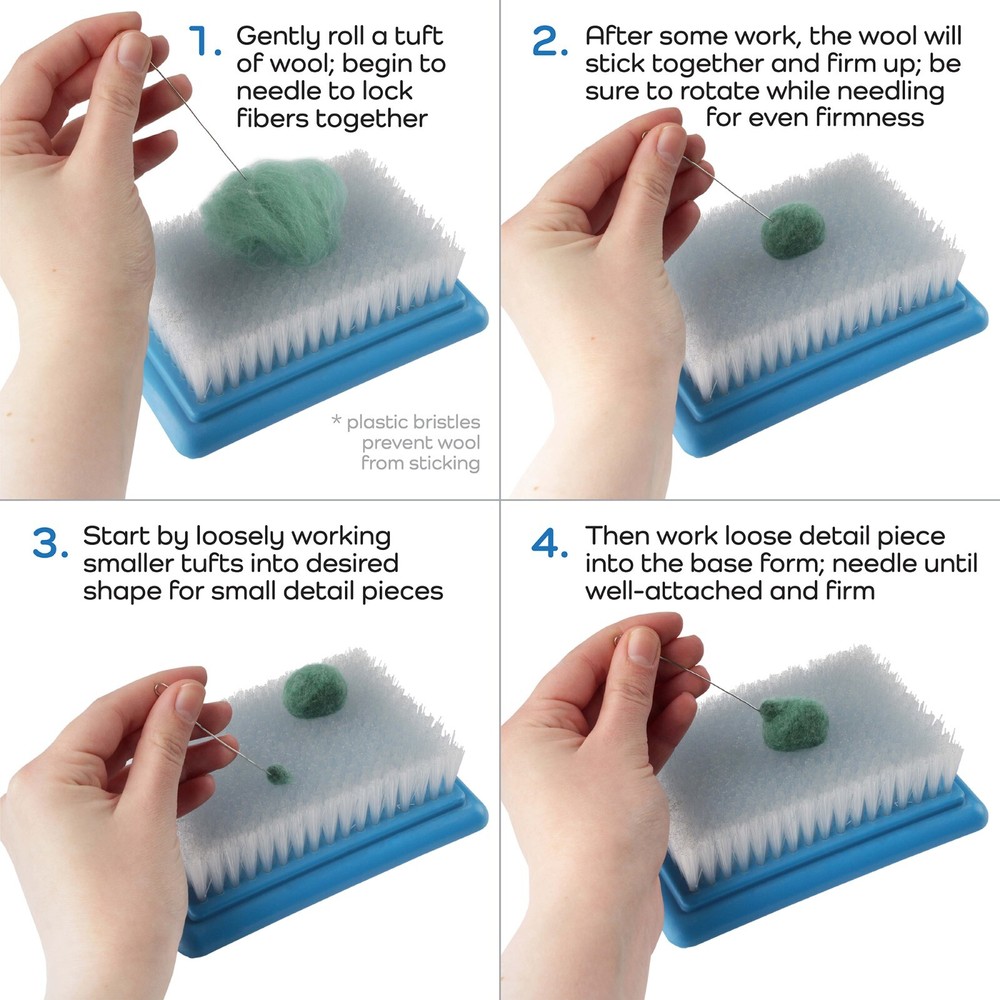 1. Gently roll a tuft of wool; begin to needle to lock fibers together

* plastic bristles prevent wool from sticking

2. After some work, the wool will stick together and firm up; be sure to rotate while needling for even firmness

3. Start by loosely working smaller tufts into desired shape for small detail pieces

4. Then work loose detail piece into the base form; needle until well-attached and firm