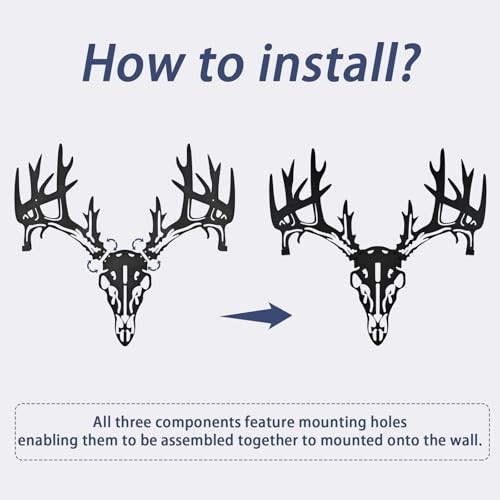 How to install?

All three components feature mounting holes enabling them to be assembled together to mounted onto the wall.