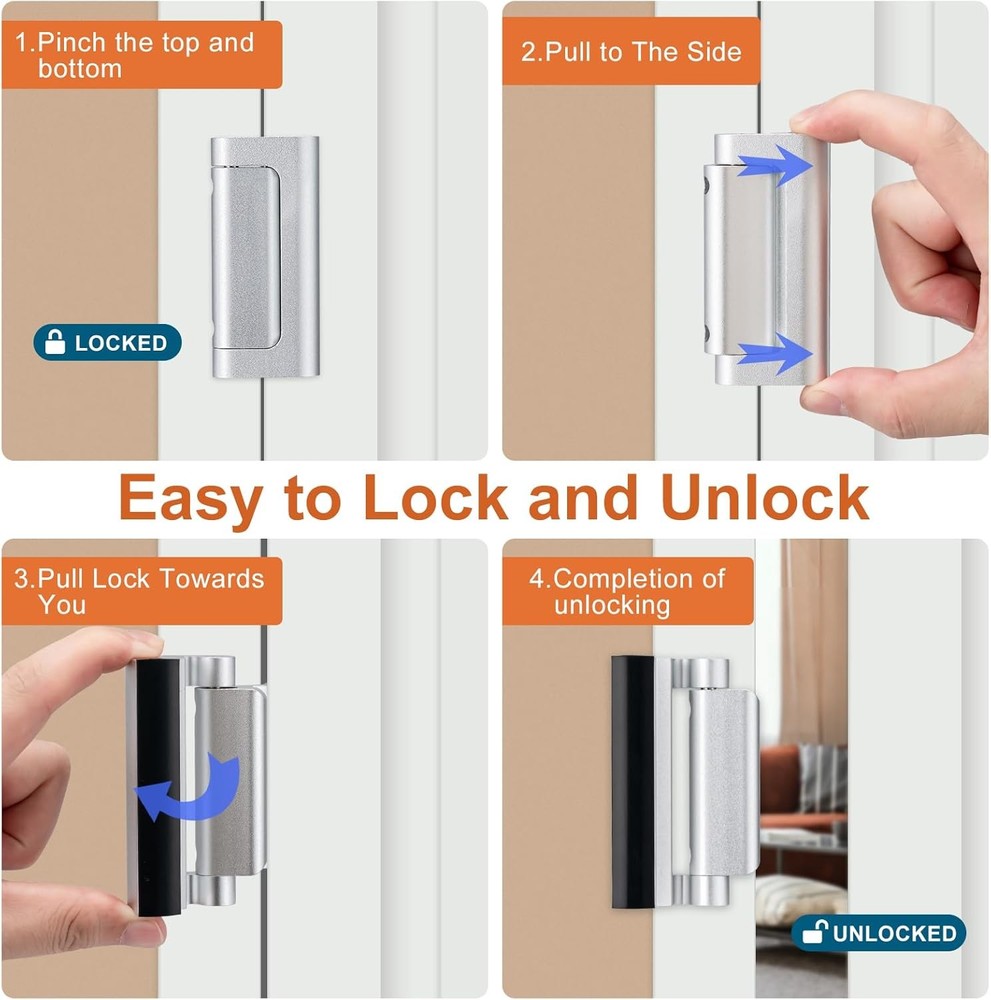 1.Pinch the top and bottom

LOCKED

2.Pull to The Side

Easy to Lock and Unlock

3.Pull Lock Towards You

4.Completion of unlocking

UNLOCKED