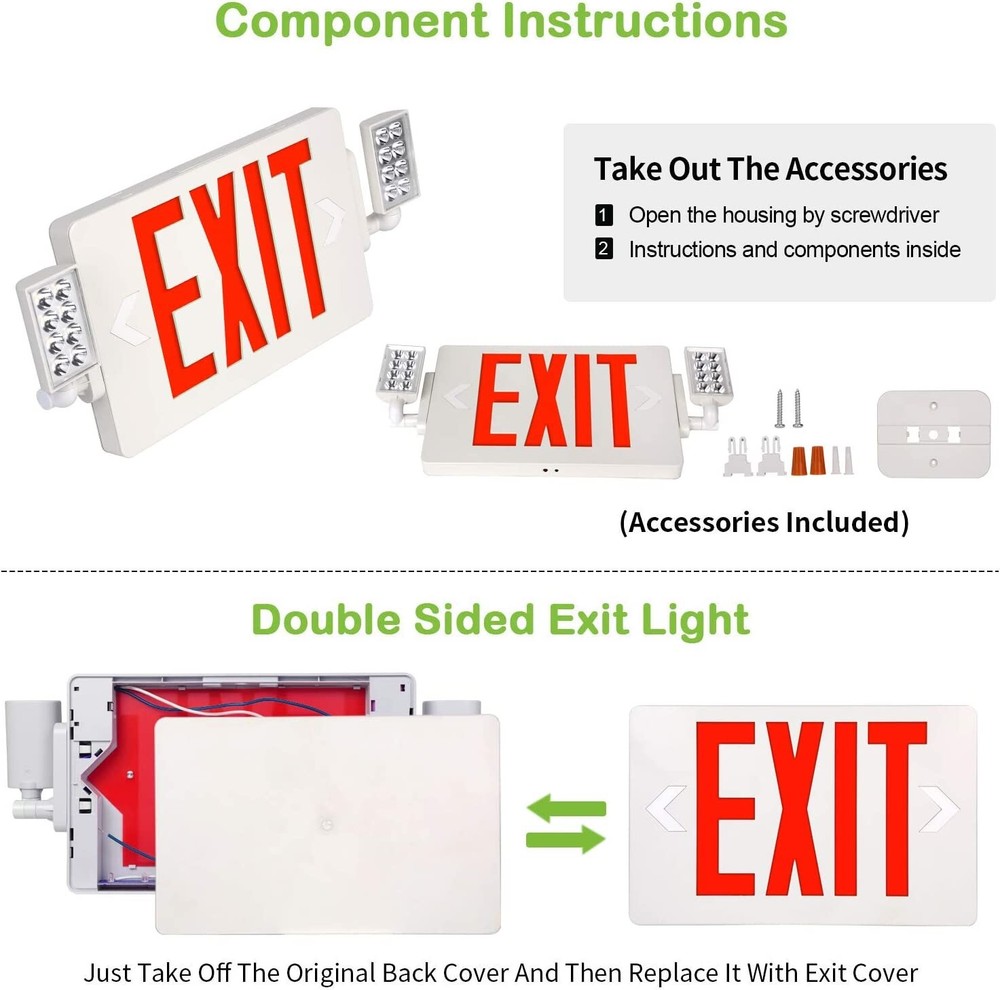 Component Instructions

EXIT

Take Out The Accessories

1 Open the housing by screwdriver

2 Instructions and components inside

EXIT

(Accessories Included)

Double Sided Exit Light

EXIT

Just Take Off The Original Back Cover And Then Replace It With Exit Cover