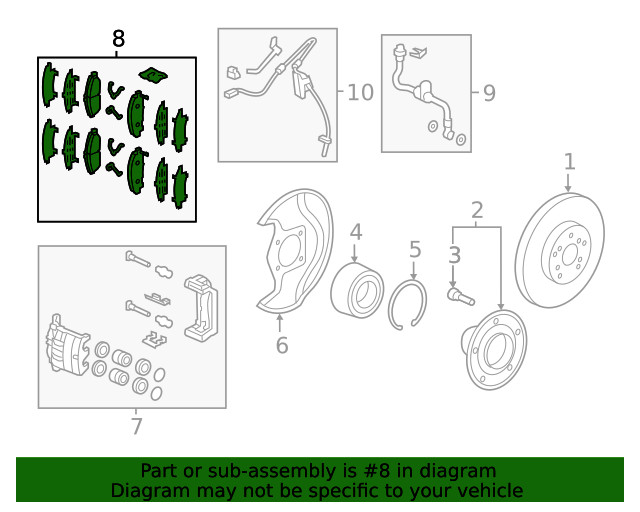 8

10

9

1

2

3

4

5

6

7

Part or sub-assembly is #8 in diagram
Diagram may not be specific to your vehicle