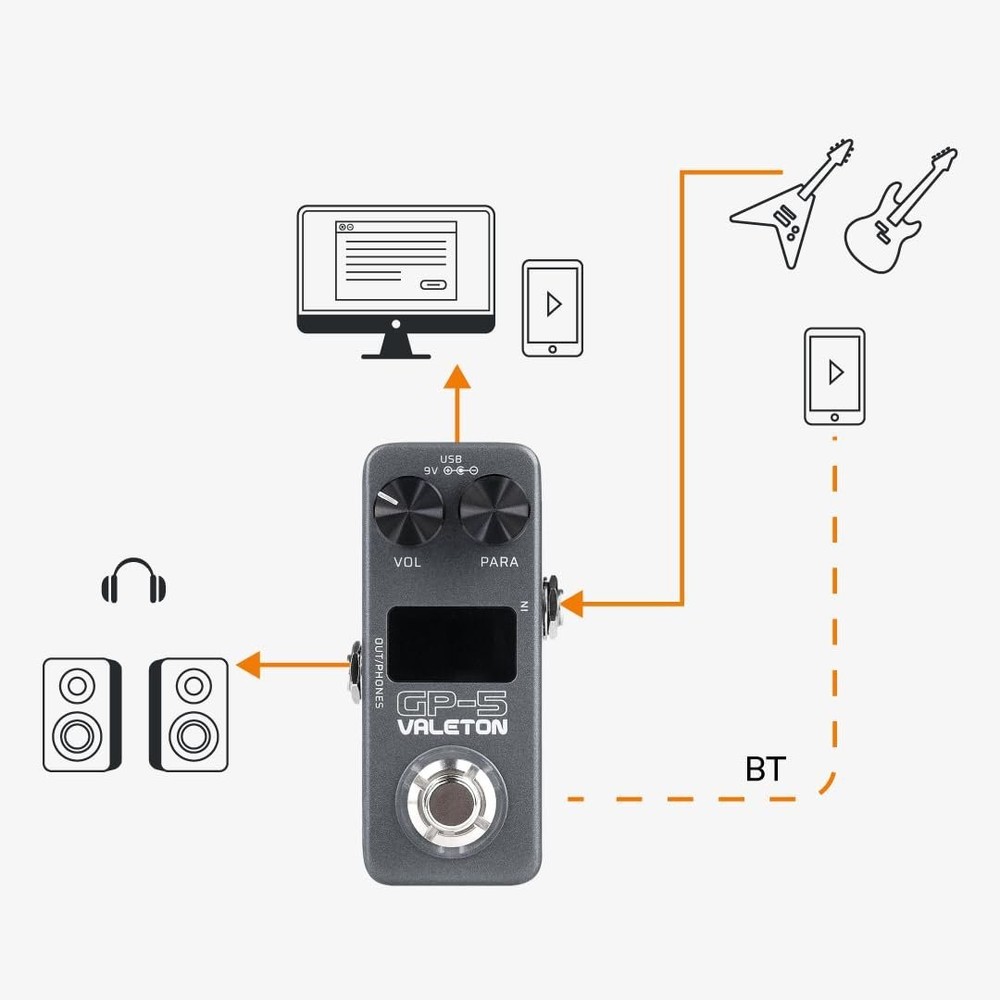 USB
9V
VOL
PARA
IN
OUT/PHONES
GP-5
VALETON
BT