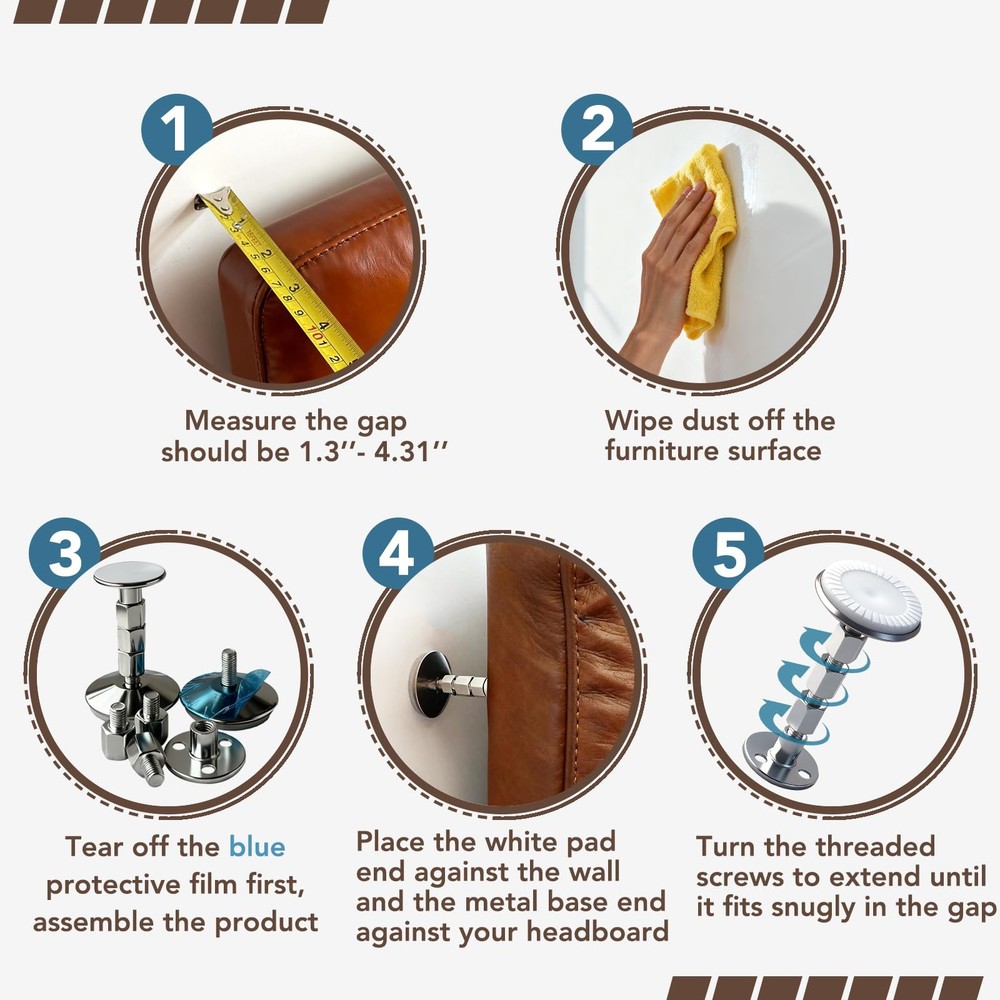 1

Measure the gap should be 1.3''- 4.31''

2

Wipe dust off the furniture surface

3

Tear off the blue protective film first, assemble the product

4

Place the white pad end against the wall and the metal base end against your headboard

5

Turn the threaded screws to extend until it fits snugly in the gap