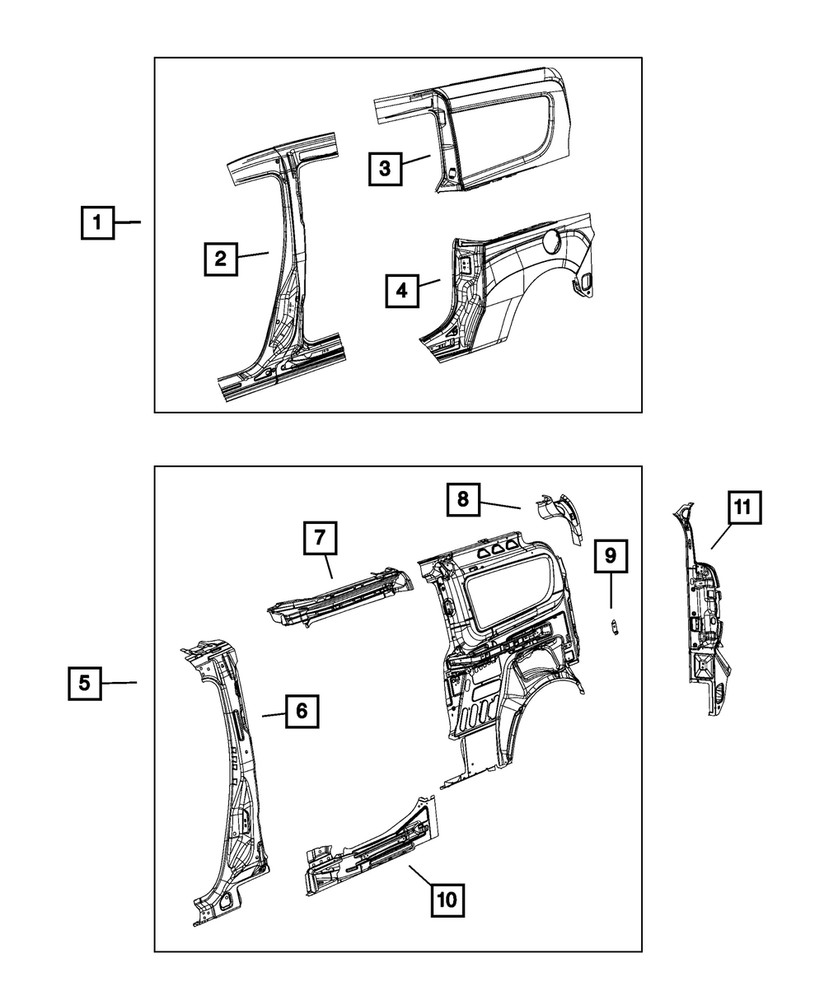 1
2
3
4
5
6
7
8
9
10
11