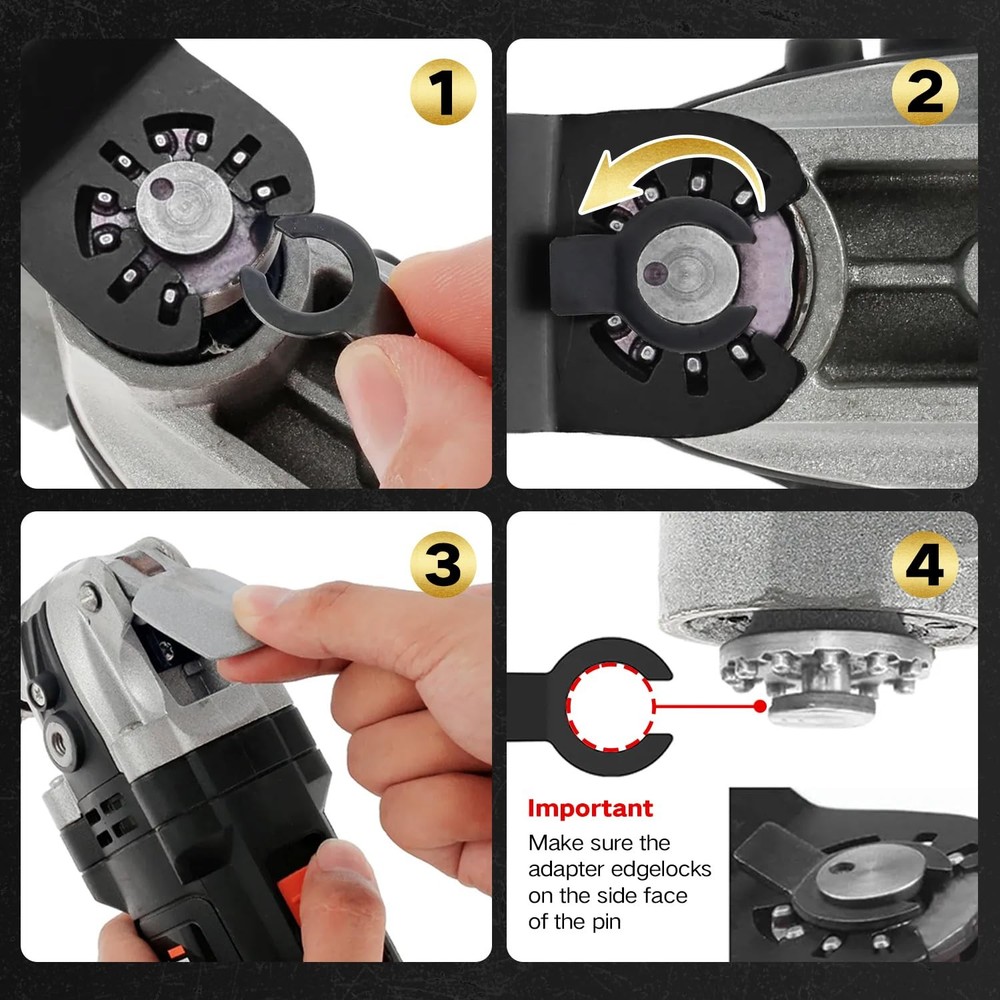 1

2

3

4

Important
Make sure the adapter edgelocks on the side face of the pin