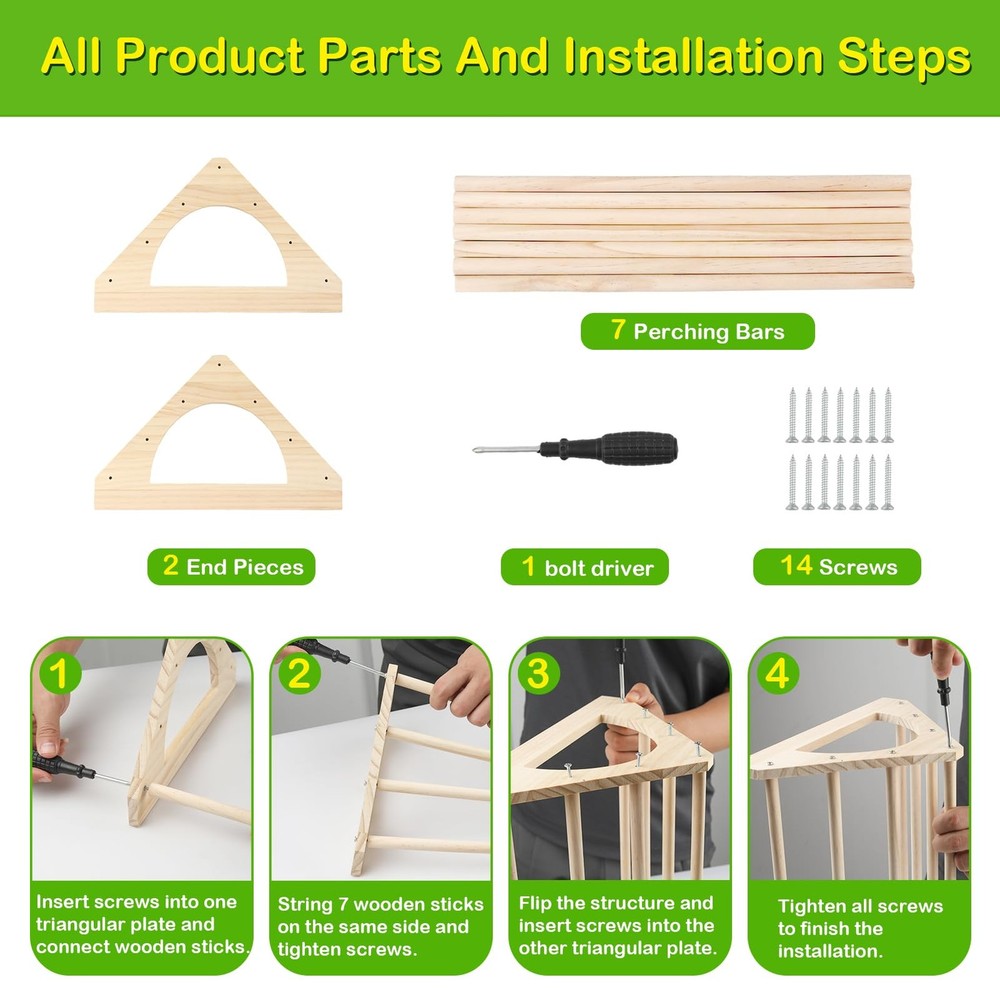 All Product Parts And Installation Steps

7 Perching Bars

2 End Pieces

1 bolt driver

14 Screws

1

Insert screws into one triangular plate and connect wooden sticks.

2

String 7 wooden sticks on the same side and tighten screws.

3

Flip the structure and insert screws into the other triangular plate.

4

Tighten all screws to finish the installation.