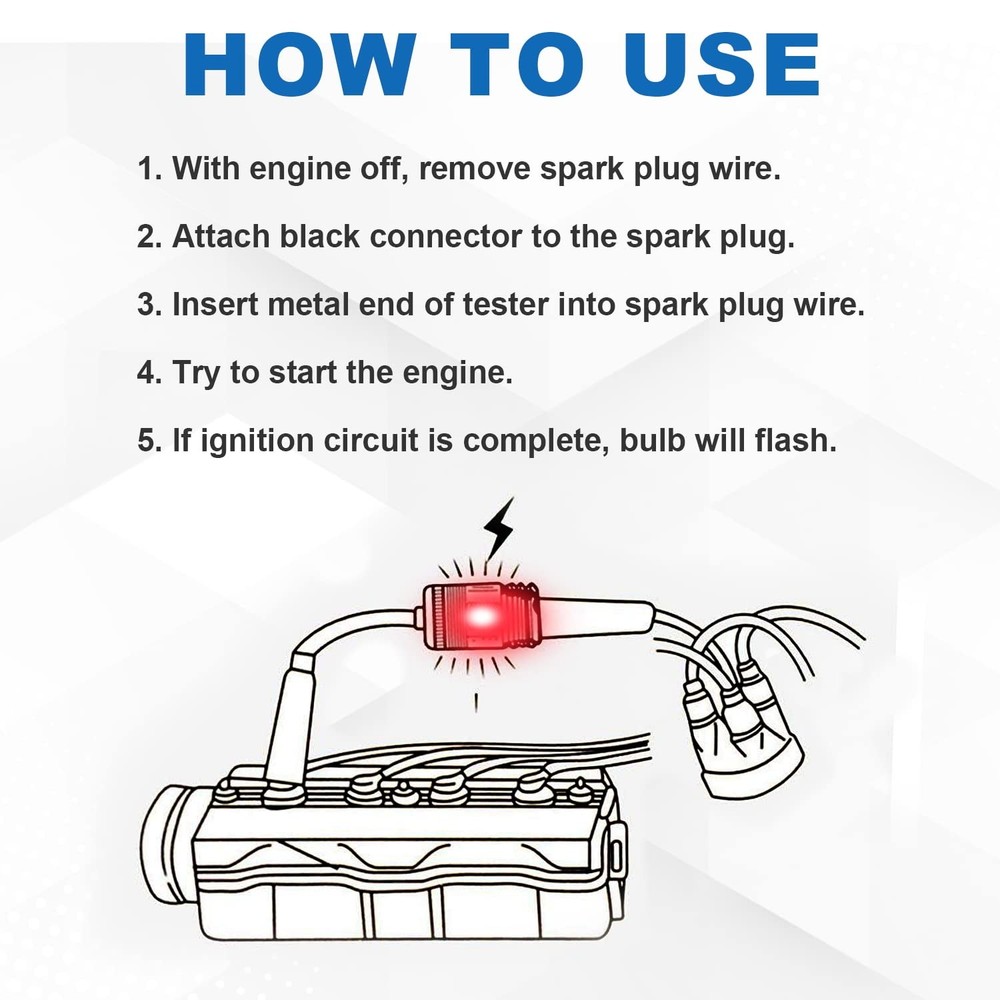 HOW TO USE

1. With engine off, remove spark plug wire.

2. Attach black connector to the spark plug.

3. Insert metal end of tester into spark plug wire.

4. Try to start the engine.

5. If ignition circuit is complete, bulb will flash.