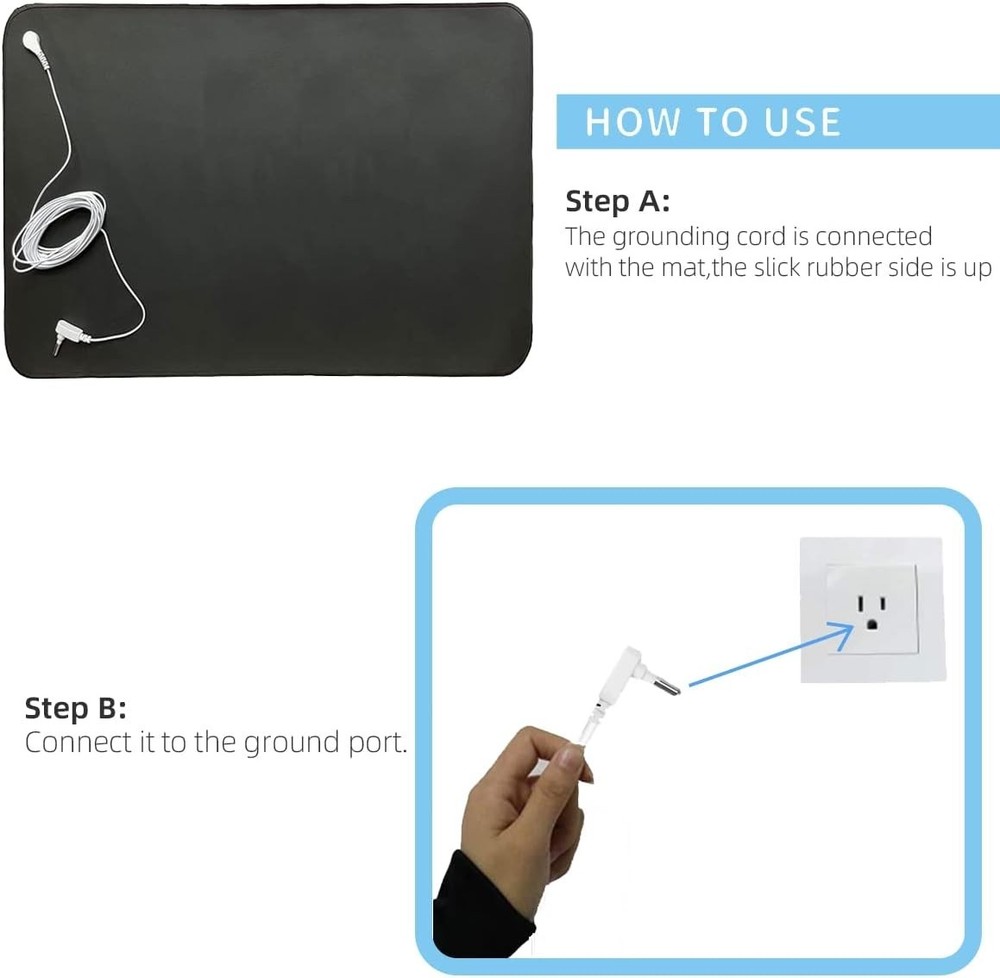 HOW TO USE

Step A:
The grounding cord is connected with the mat,the slick rubber side is up

Step B:
Connect it to the ground port.