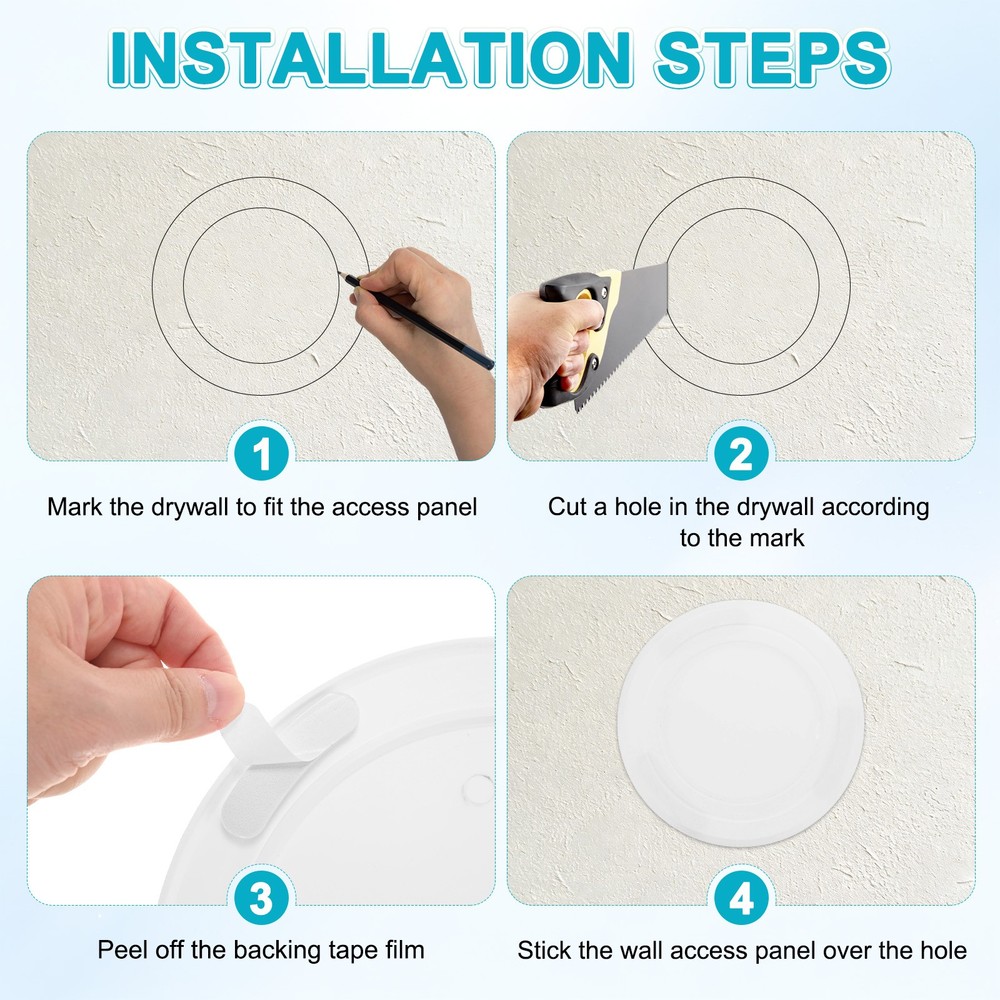 INSTALLATION STEPS

1

Mark the drywall to fit the access panel

2

Cut a hole in the drywall according to the mark

3

Peel off the backing tape film

4

Stick the wall access panel over the hole