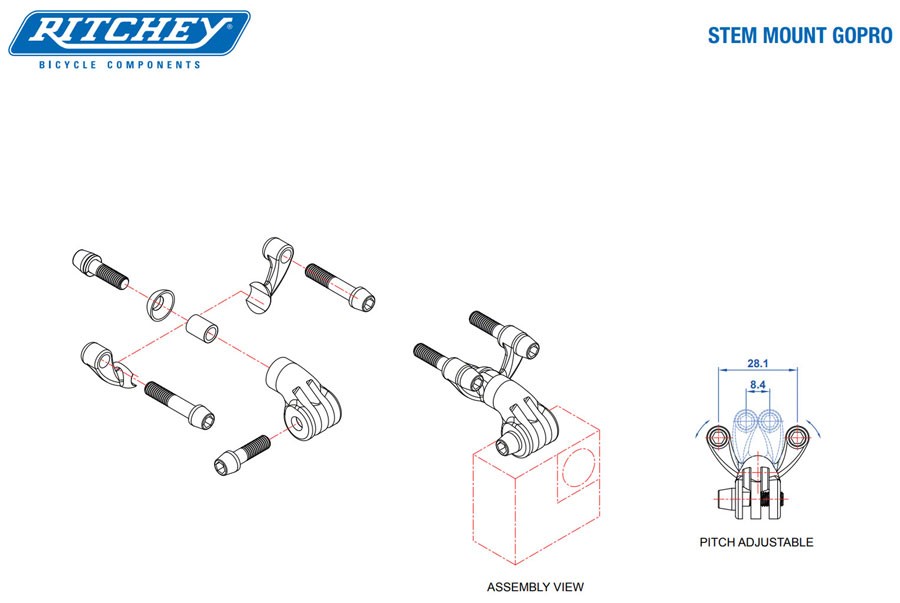 RITCHEY®
BICYCLE COMPONENTS

STEM MOUNT GOPRO

ASSEMBLY VIEW

28.1
8.4

PITCH ADJUSTABLE