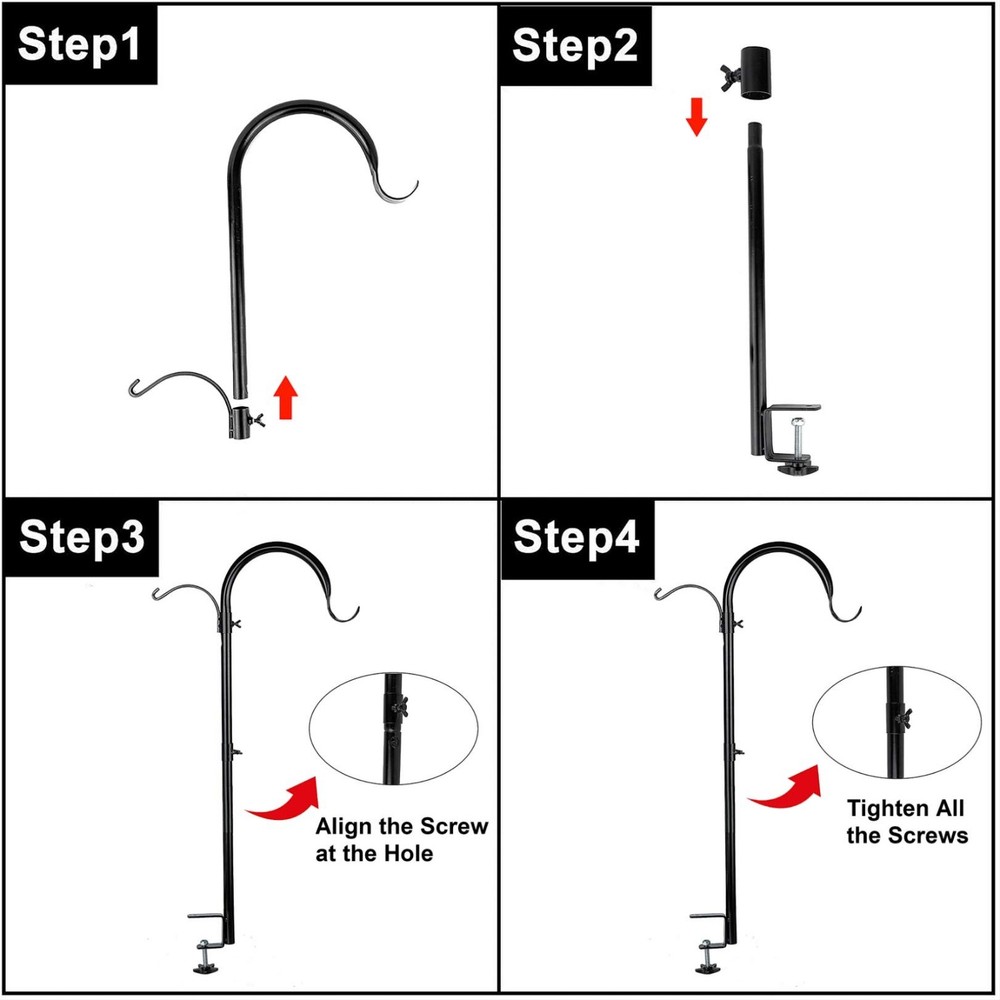 Step1

Step2

Step3

Align the Screw at the Hole

Step4

Tighten All the Screws