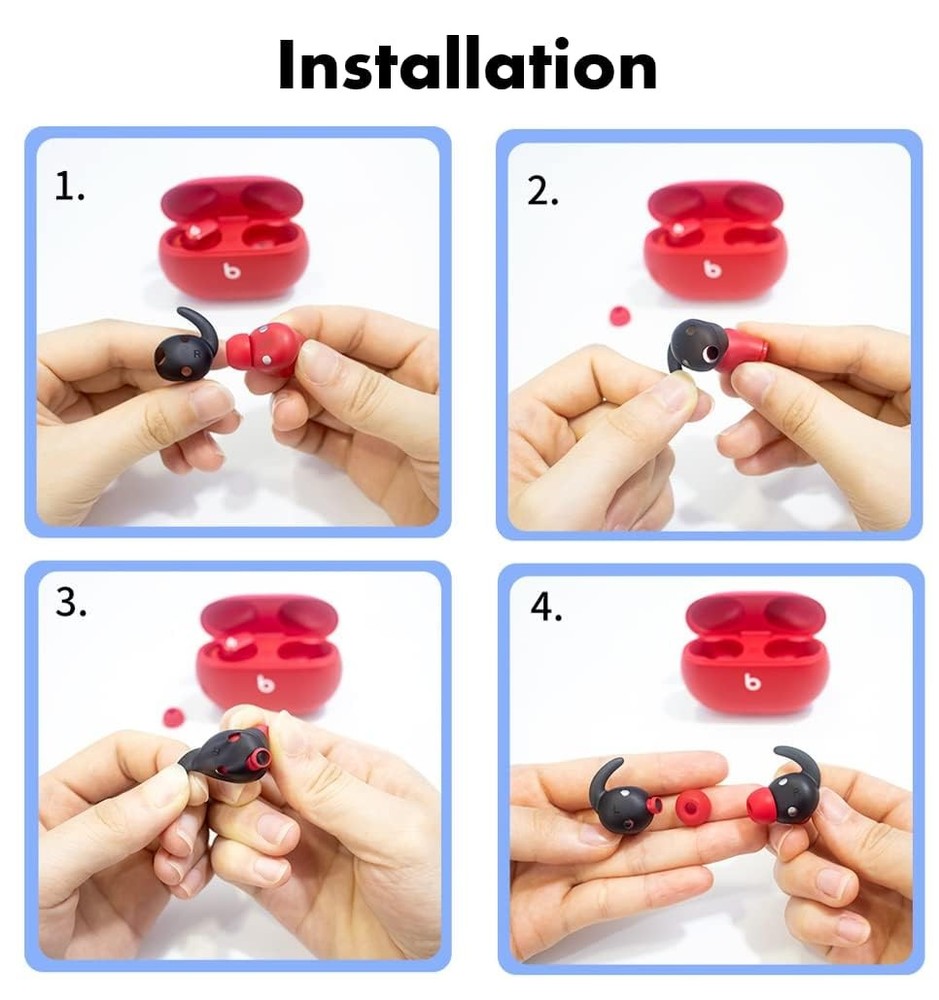 Installation

1.

b

R

2.

b

3.

b

4.

b

L