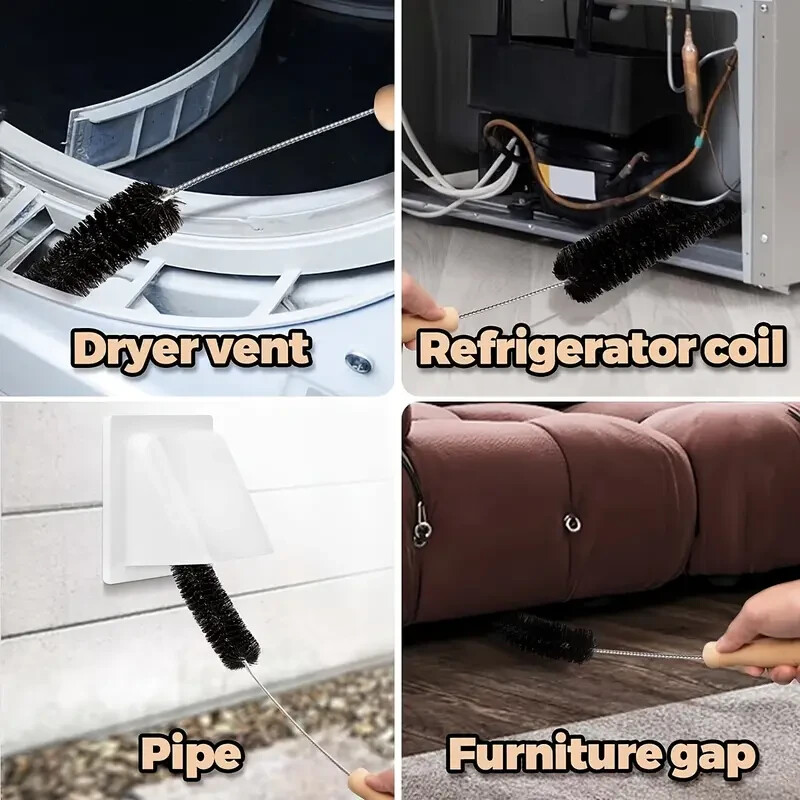 Dryer vent

Refrigerator coil

Pipe

Furniture gap