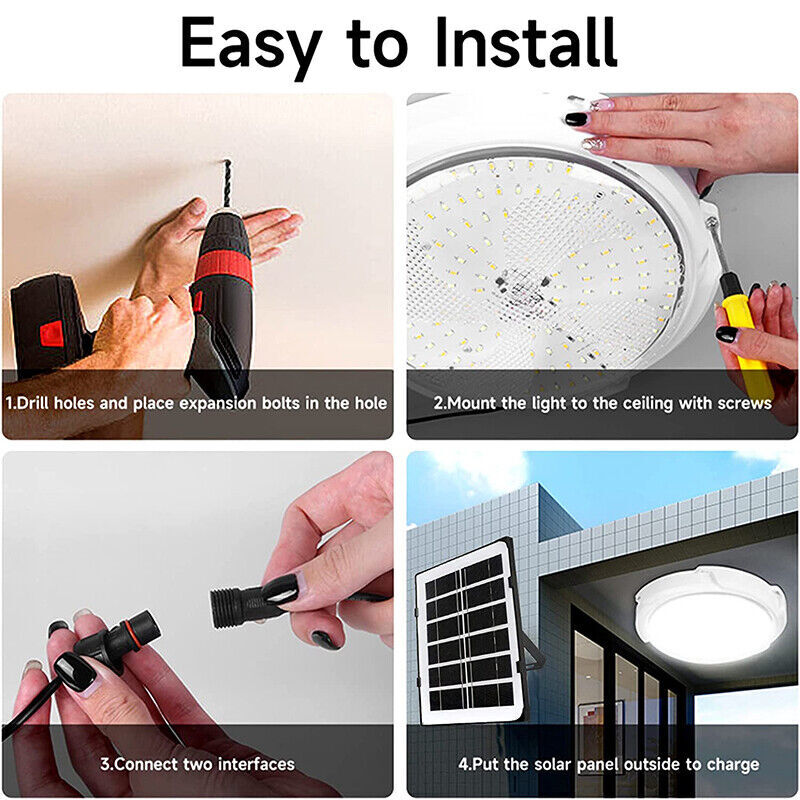 Easy to Install

1.Drill holes and place expansion bolts in the hole

2.Mount the light to the ceiling with screws

3.Connect two interfaces

4.Put the solar panel outside to charge