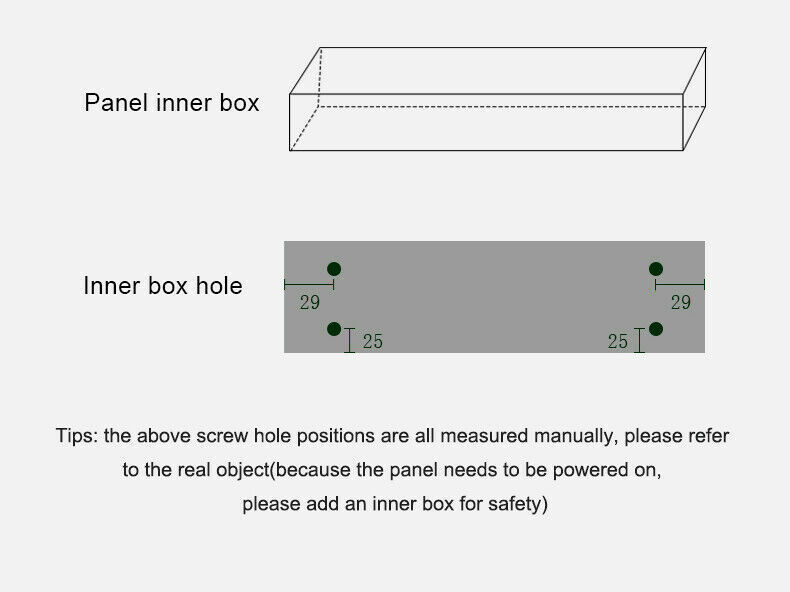 Panel inner box

Inner box hole

29

29

25

25

Tips: the above screw hole positions are all measured manually, please refer to the real object(because the panel needs to be powered on, please add an inner box for safety)