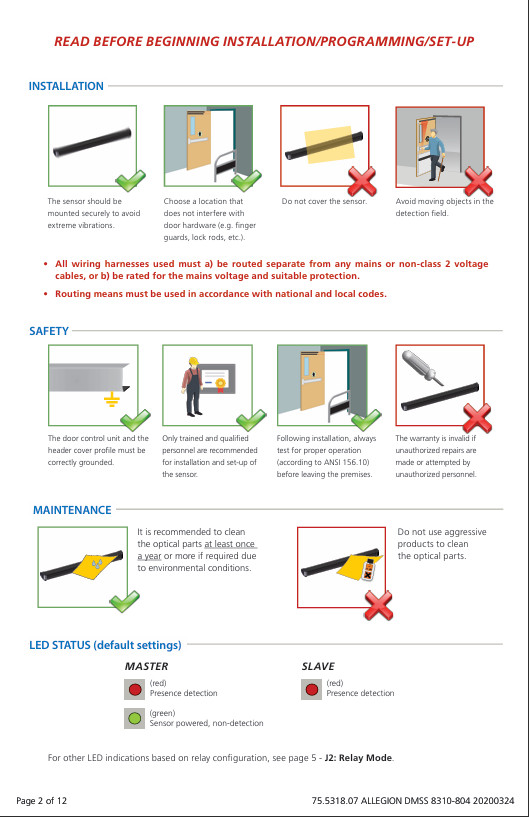 READ BEFORE BEGINNING INSTALLATION/PROGRAMMING/SET-UP

INSTALLATION

The sensor should be mounted securely to avoid extreme vibrations.

Choose a location that does not interfere with door hardware (e.g. finger guards, lock rods, etc.).

Do not cover the sensor.

Avoid moving objects in the detection field.

• All wiring harnesses used must a) be routed separate from any mains or non-class 2 voltage cables, or b) be rated for the mains voltage and suitable protection.

• Routing means must be used in accordance with national and local codes.

SAFETY

The door control unit and the header cover profile must be correctly grounded.

Only trained and qualified personnel are recommended for installation and set-up of the sensor.

Following installation, always test for proper operation (according to ANSI 156.10) before leaving the premises.

The warranty is invalid if unauthorized repairs are made or attempted by unauthorized personnel.

MAINTENANCE

It is recommended to clean the optical parts at least once a year or more if required due to environmental conditions.

Do not use aggressive products to clean the optical parts.

LED STATUS (default settings)

MASTER

(red)
Presence detection

(green)
Sensor powered, non-detection

SLAVE

(red)
Presence detection

For other LED indications based on relay configuration, see page 5 - J2: Relay Mode.

Page 2 of 12

75.5318.07 ALLEGION DMSS 8310-804 20200324