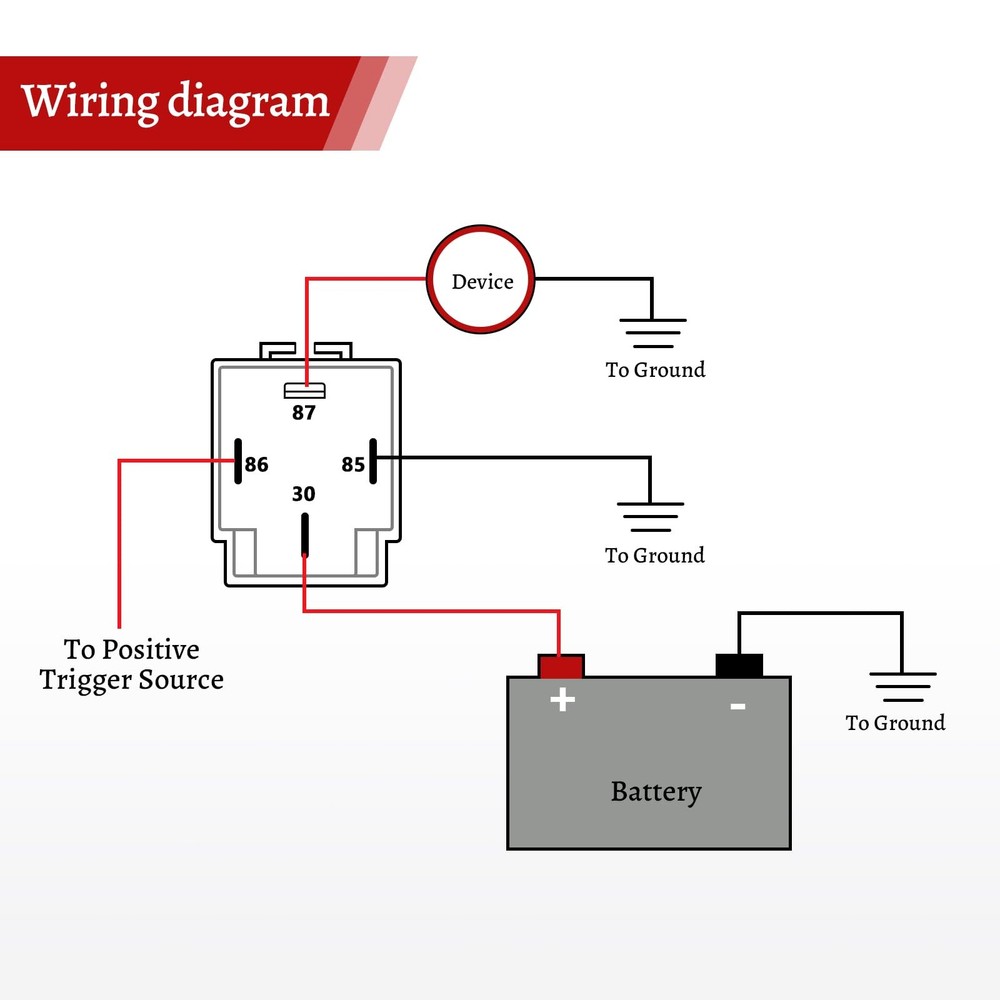 Wiring diagram

Device

To Ground

87

86

85

30

To Ground

To Positive Trigger Source

+

-

To Ground

Battery