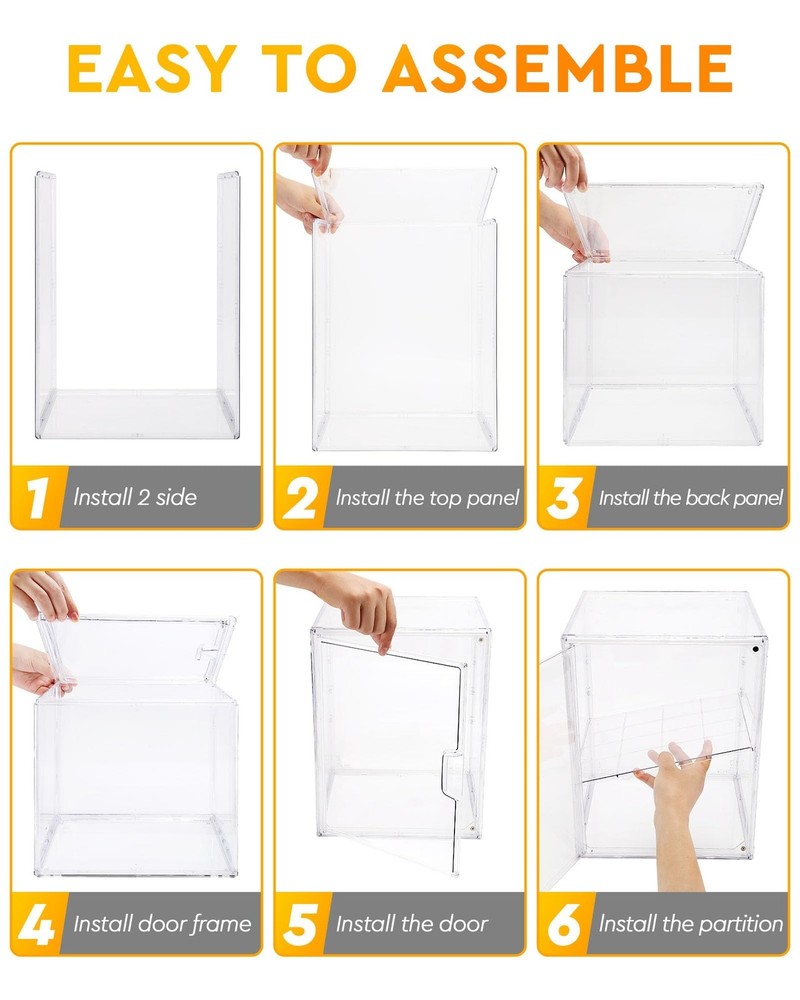 EASY TO ASSEMBLE

1 Install 2 side

2 Install the top panel

3 Install the back panel

4 Install door frame

5 Install the door

6 Install the partition