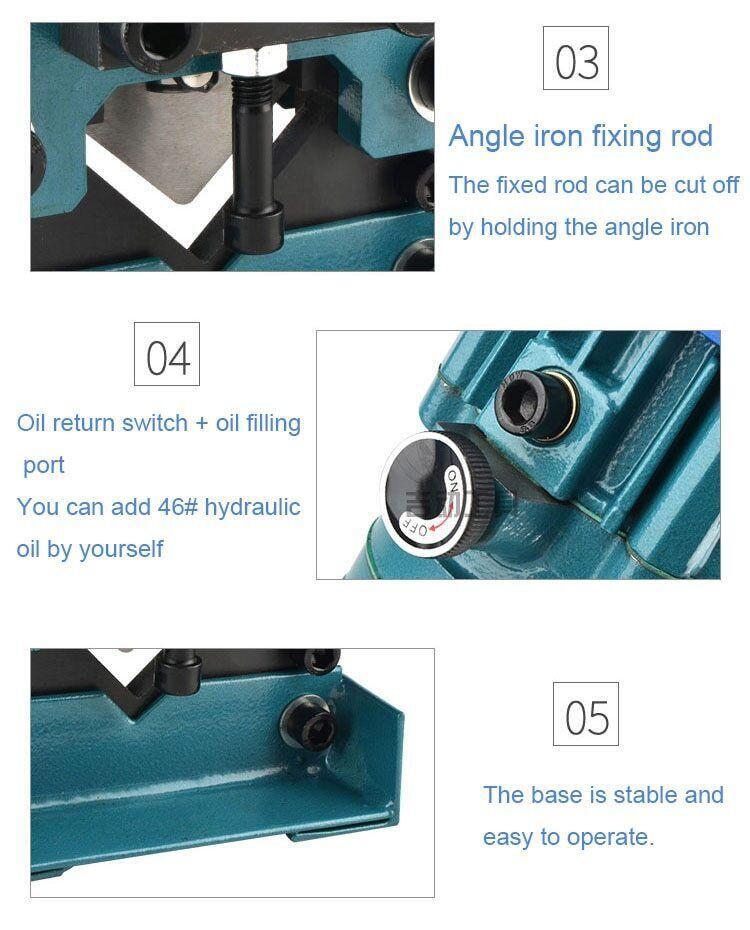 03

Angle iron fixing rod

The fixed rod can be cut off by holding the angle iron

04

Oil return switch + oil filling port

You can add 46# hydraulic oil by yourself

ON

OFF

05

The base is stable and easy to operate.