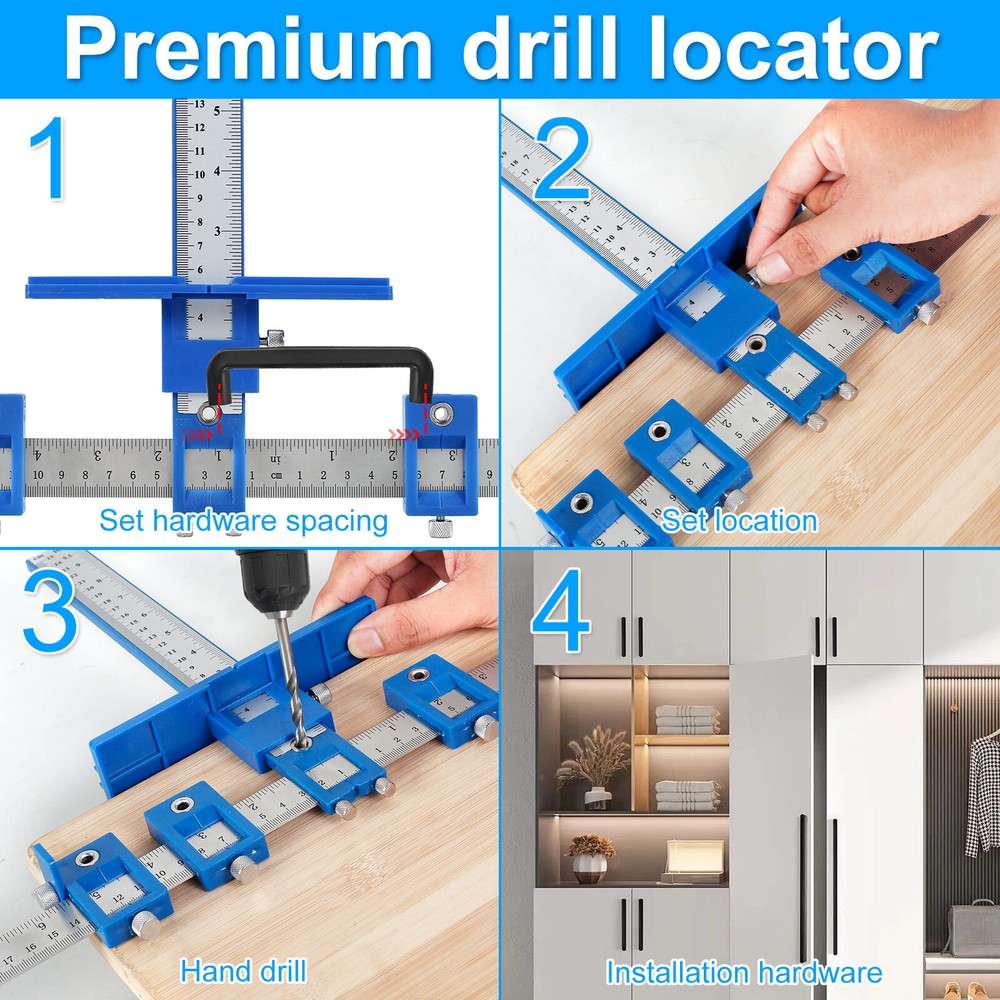 Premium drill locator

1

Set hardware spacing

2

Set location

3

Hand drill

4

Installation hardware