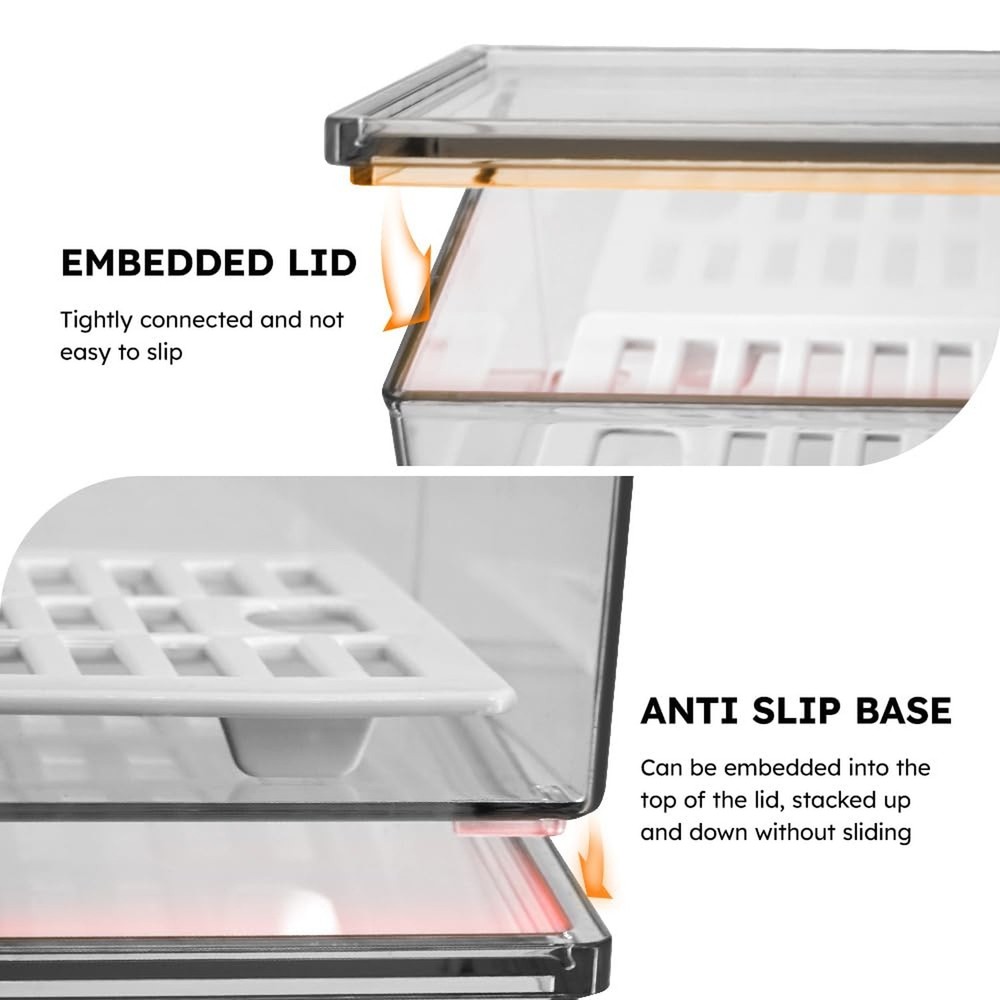 EMBEDDED LID

Tightly connected and not easy to slip

ANTI SLIP BASE

Can be embedded into the top of the lid, stacked up and down without sliding