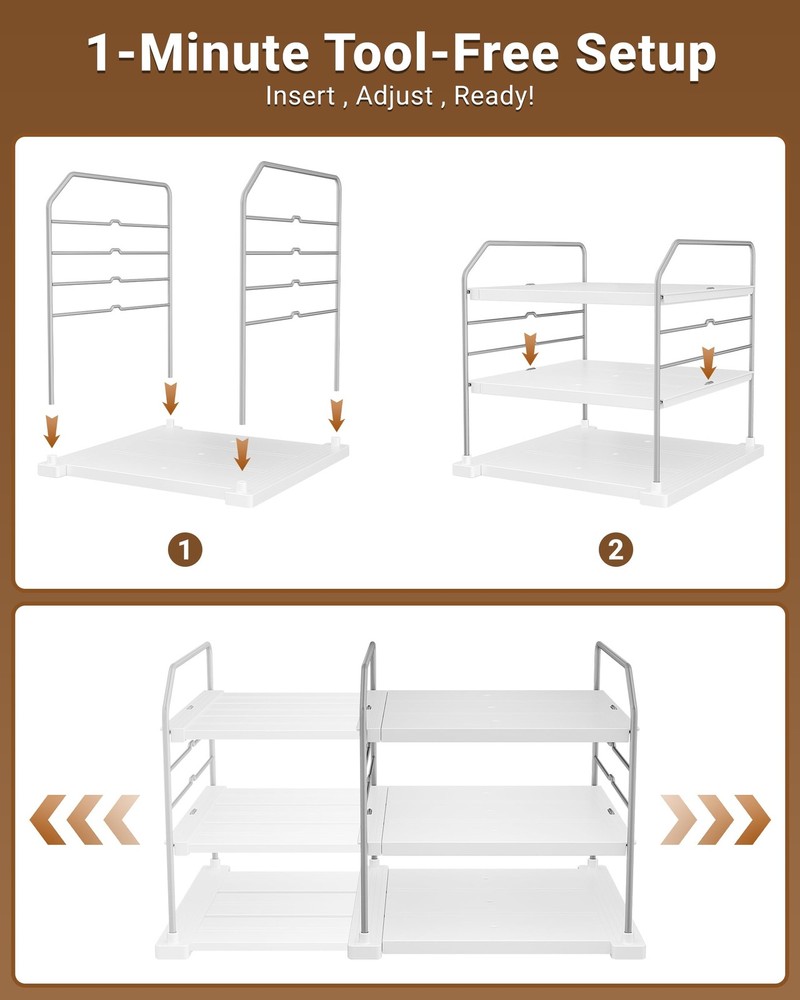 1-Minute Tool-Free Setup

Insert , Adjust , Ready!

1

2