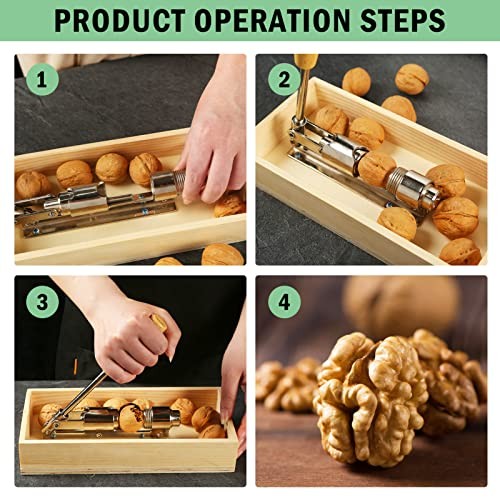 PRODUCT OPERATION STEPS

1

2

3

4