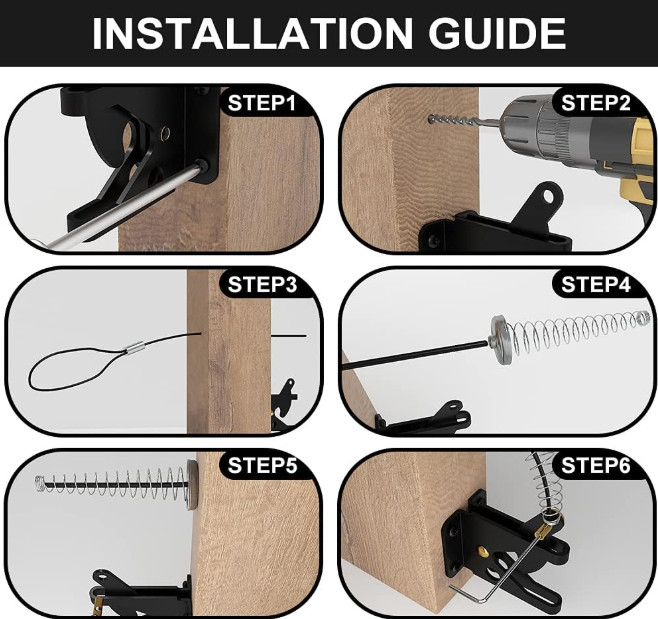 INSTALLATION GUIDE

STEP1

STEP2

STEP3

STEP4

STEP5

STEP6