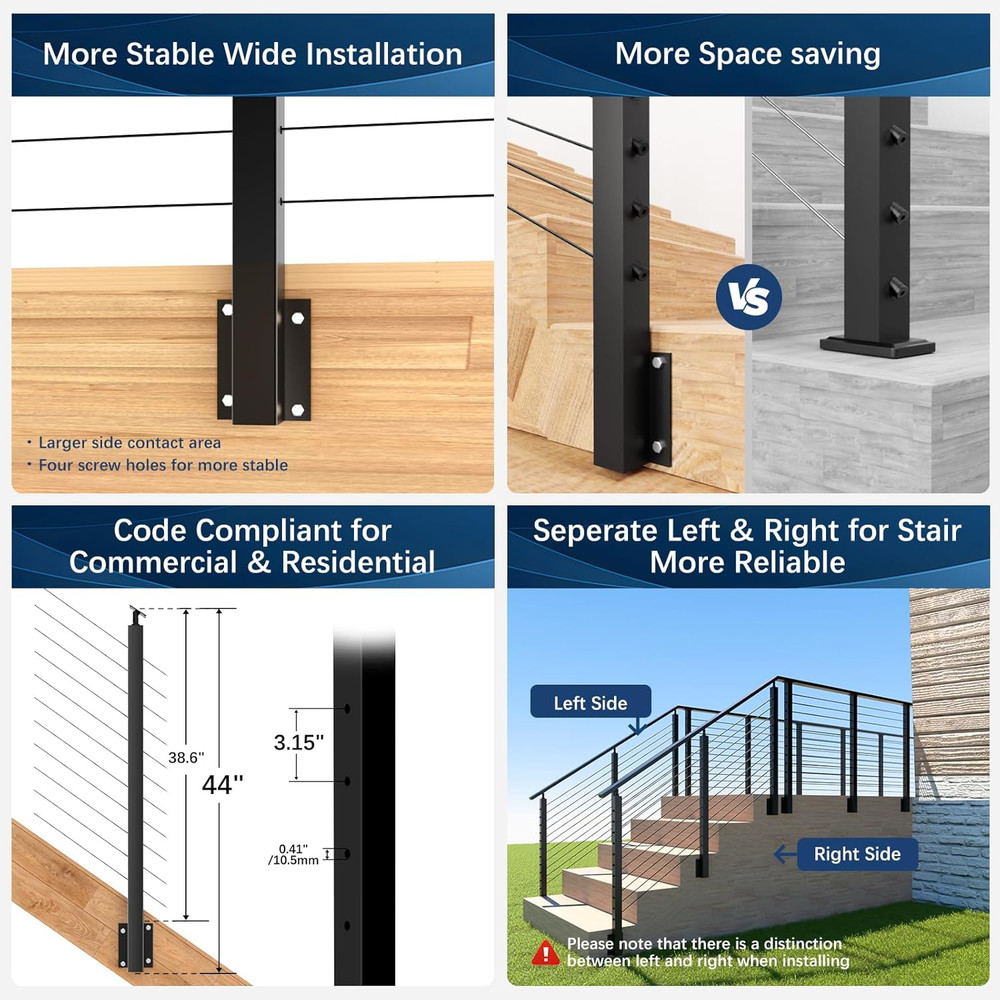 More Stable Wide Installation

• Larger side contact area
• Four screw holes for more stable

More Space saving

VS

Code Compliant for Commercial & Residential

38.6"

44"

3.15"

0.41" /10.5mm

Seperate Left & Right for Stair More Reliable

Left Side

Right Side

Please note that there is a distinction between left and right when installing