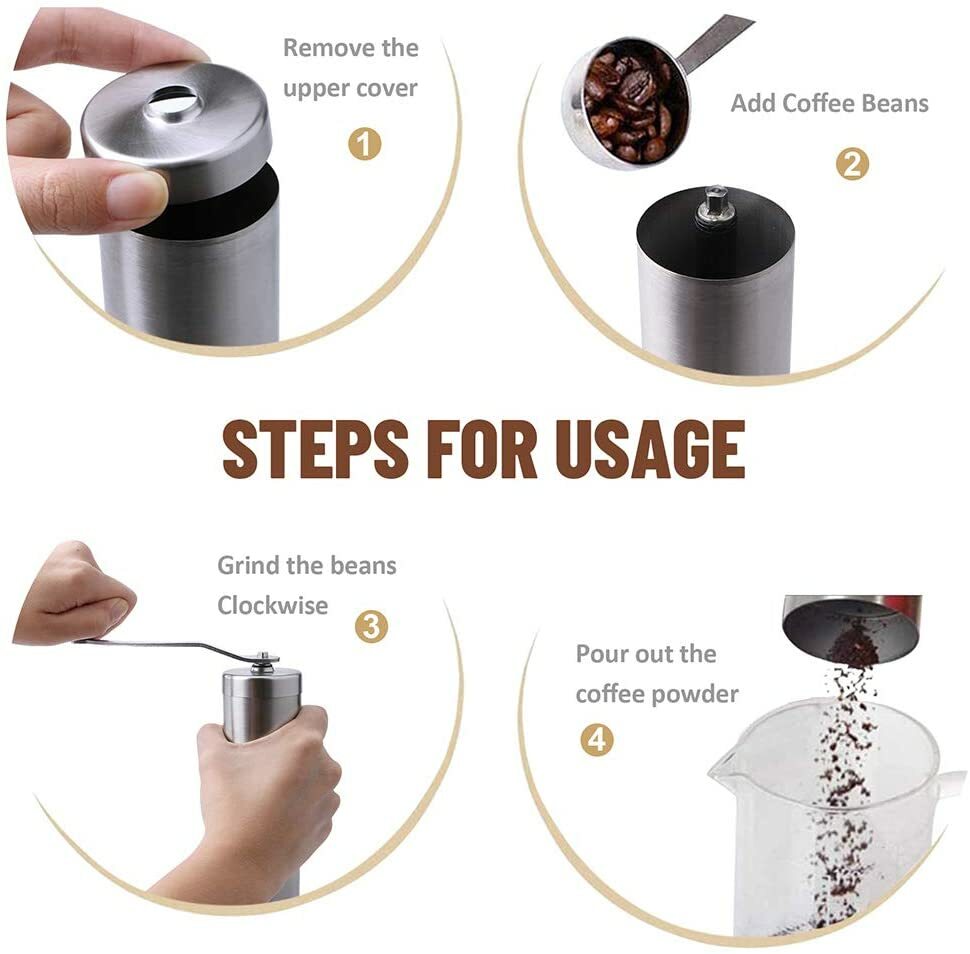 Remove the upper cover
1

Add Coffee Beans
2

STEPS FOR USAGE

Grind the beans Clockwise
3

Pour out the coffee powder
4