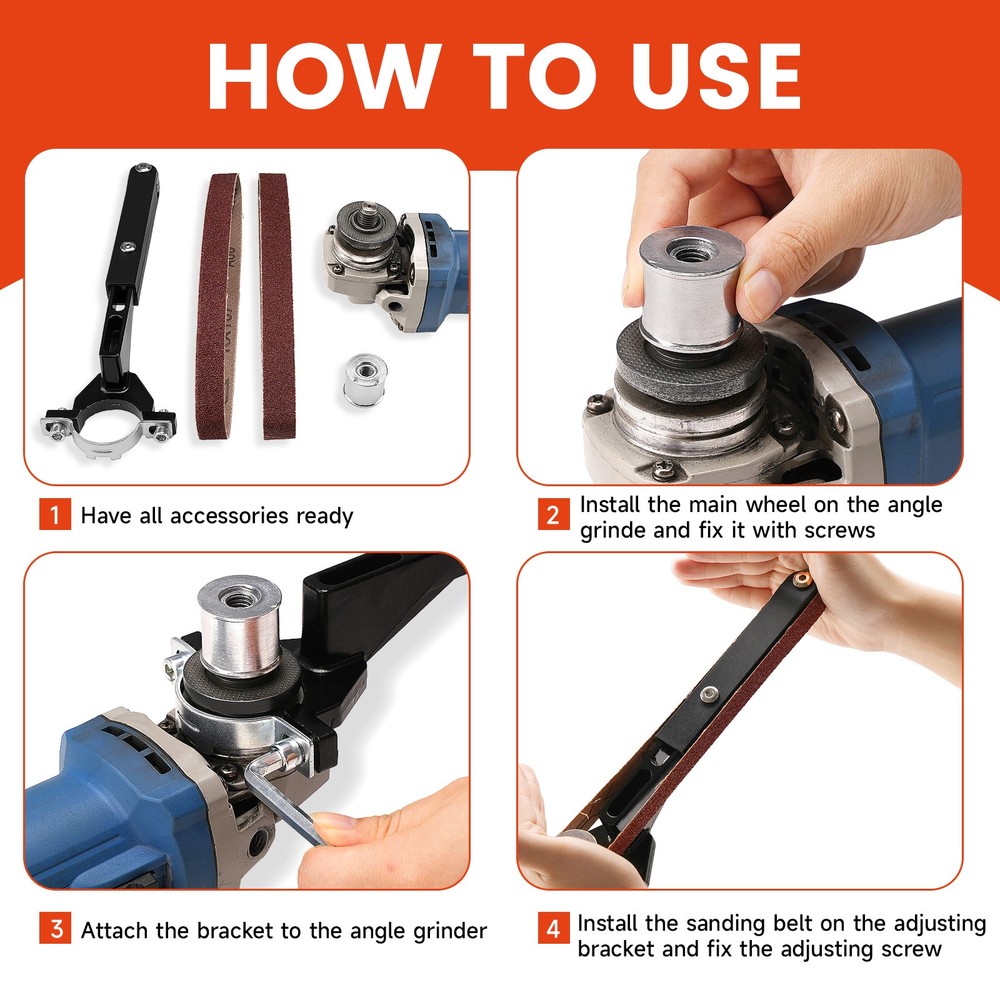 HOW TO USE

1 Have all accessories ready

2 Install the main wheel on the angle grinde and fix it with screws

3 Attach the bracket to the angle grinder

4 Install the sanding belt on the adjusting bracket and fix the adjusting screw